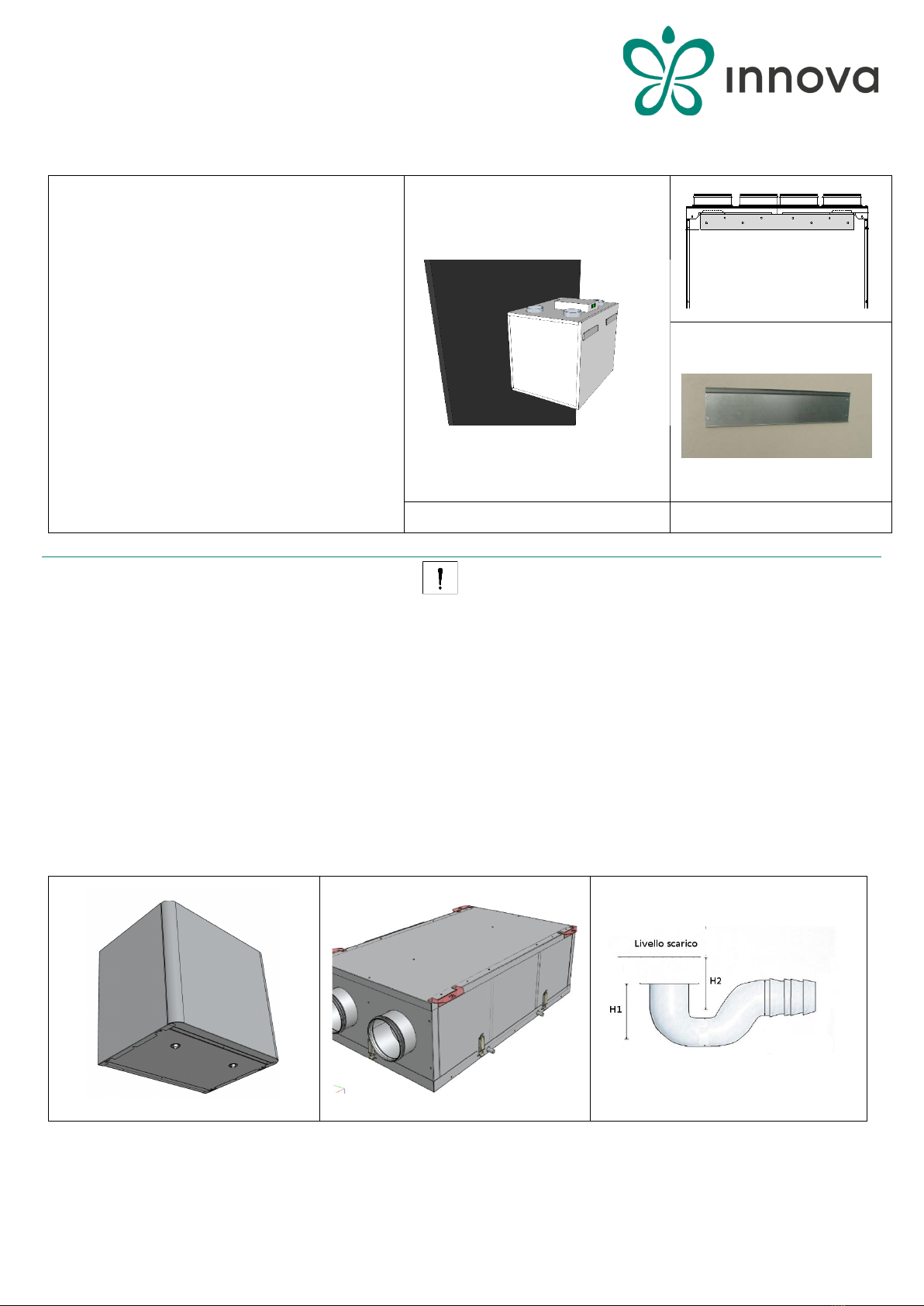 innova

!

Livello scarico

H2

H1