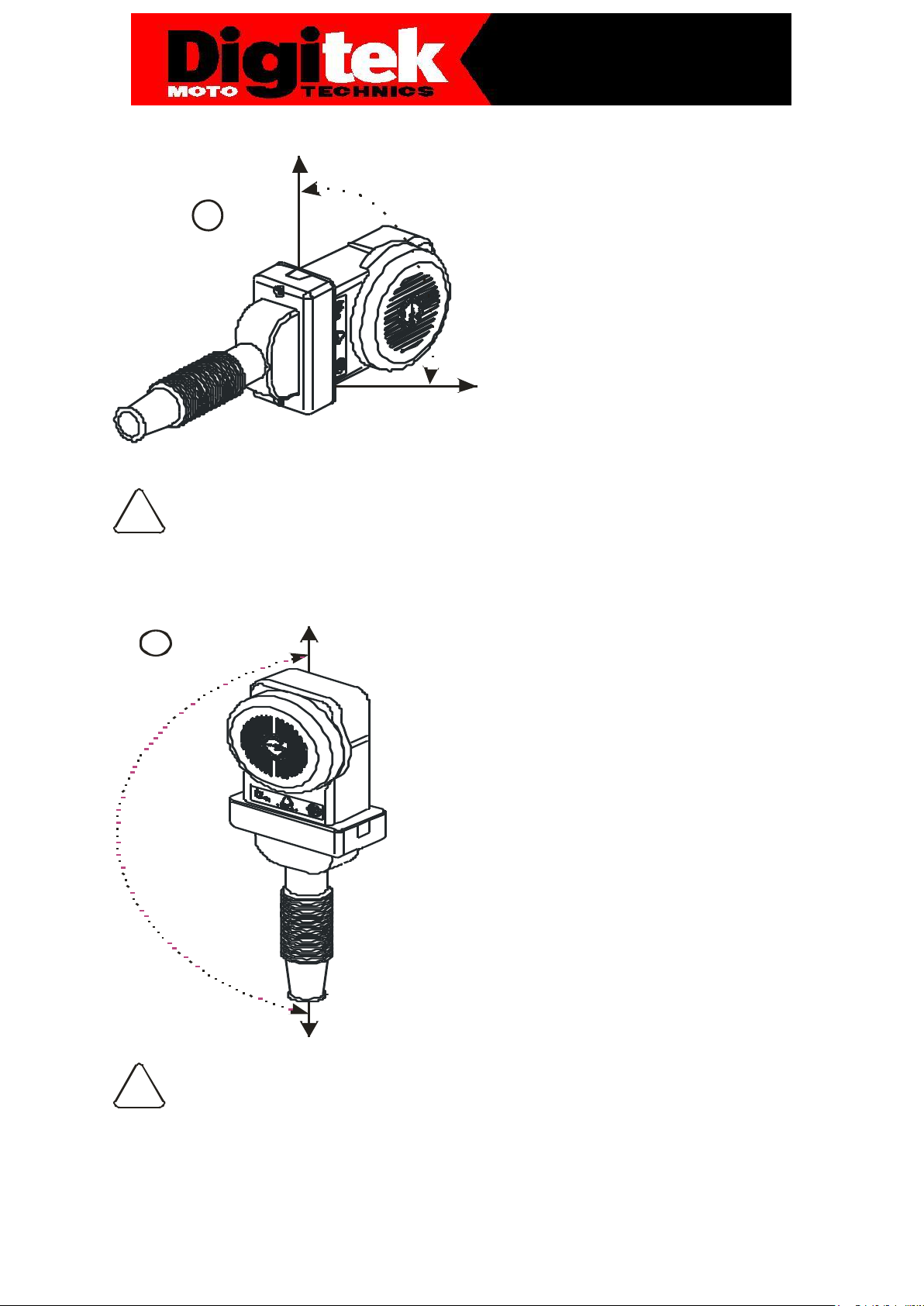 Digitek
MOTO TECHNICS