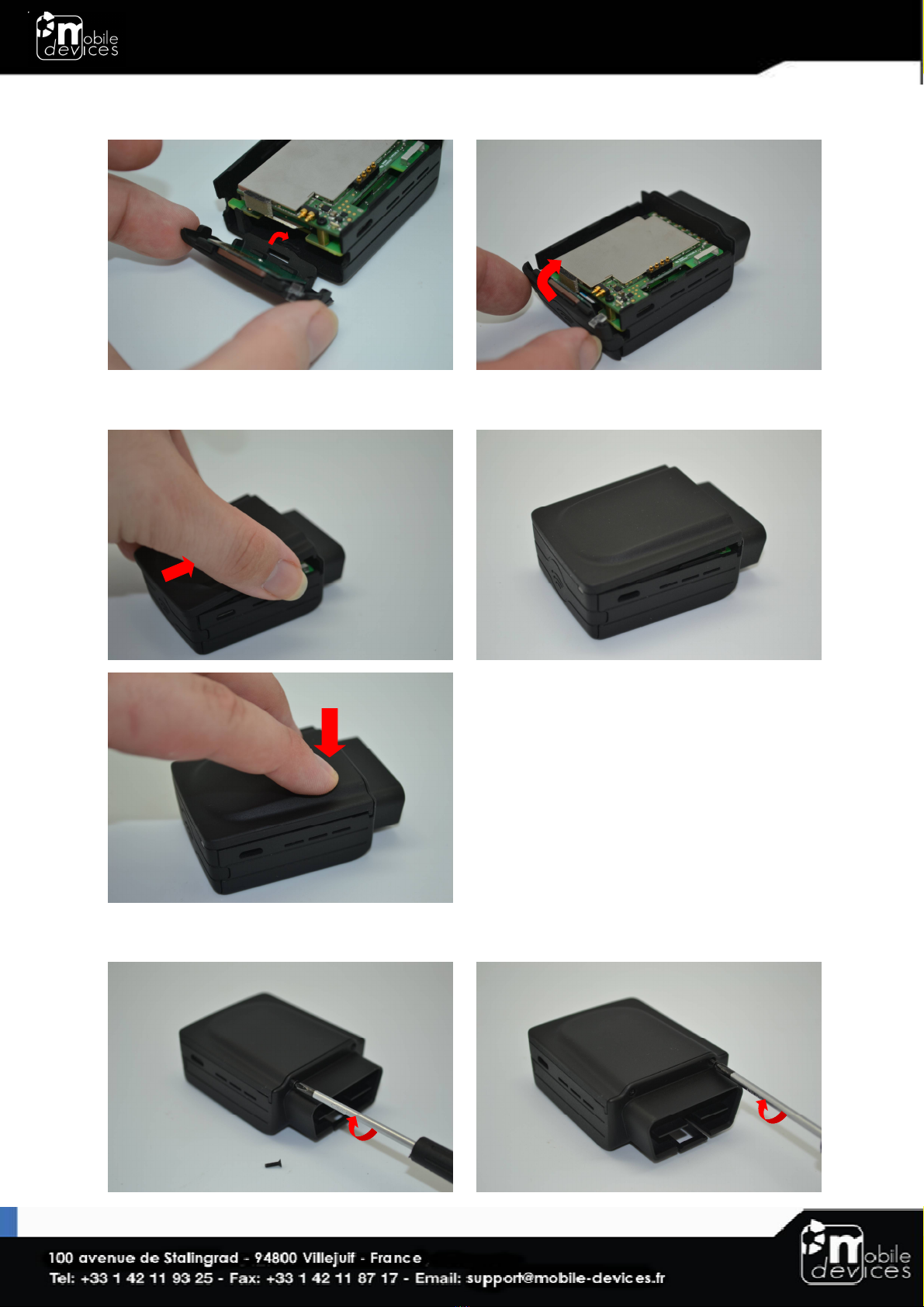 mobile devices

100 avenue de Stalingrad - 94800 Villejuif - France
Tel: +33 1 42 11 93 25 - Fax: +33 1 42 11 87 17 - Email: support@mobile-devices.fr

mobile devices