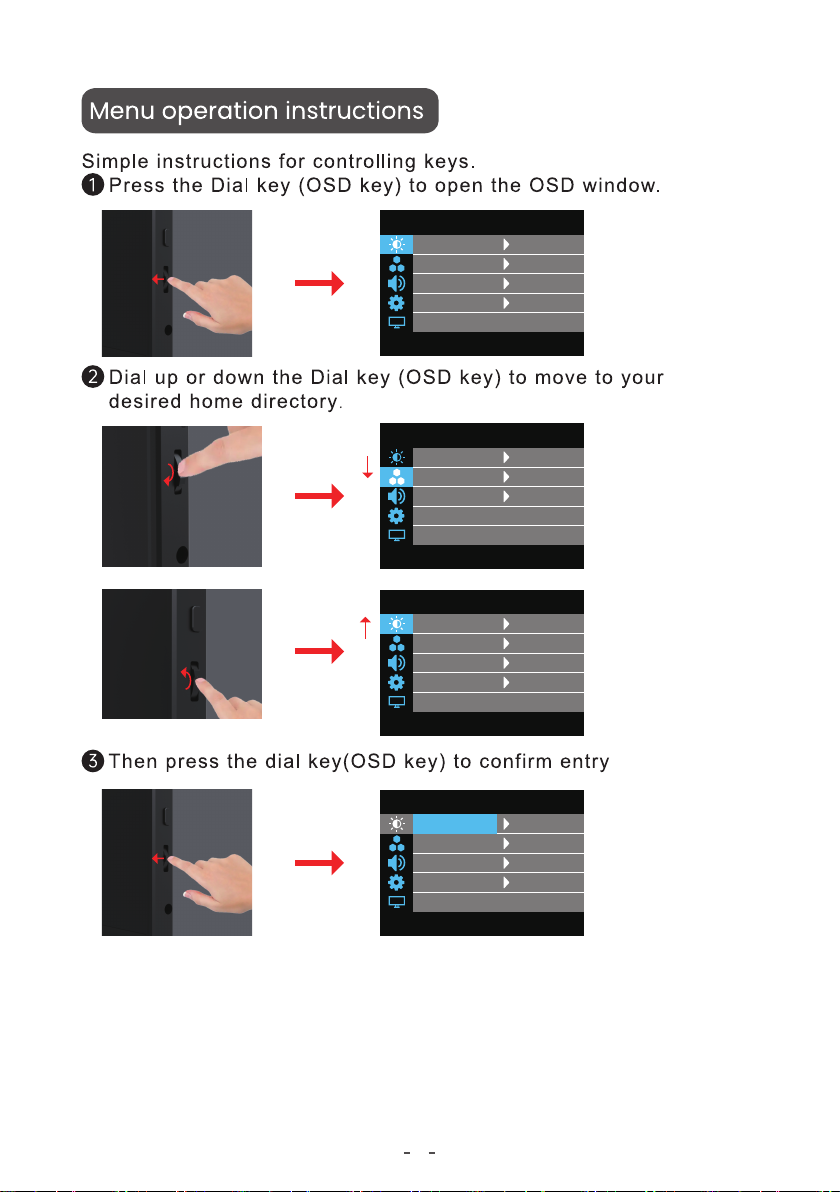 Menu operation instructions

Simple instructions for controlling keys.

1 Press the Dial key (OSD key) to open the OSD window.

2 Dial up or down the Dial key (OSD key) to move to your desired home directory.

3 Then press the dial key(OSD key) to confirm entry

- -