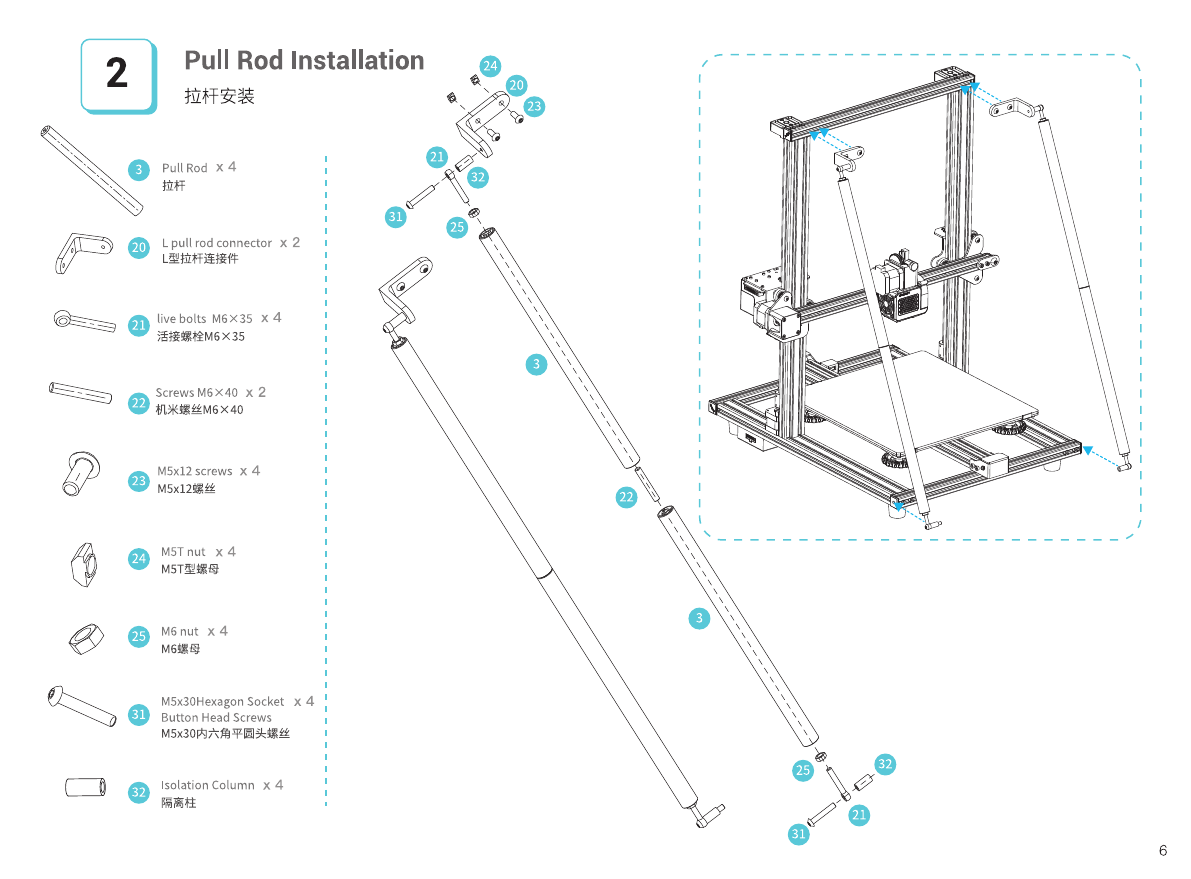 2

Pull Rod Installation
拉杆安装

3 Pull Rod x 4
拉杆

20 L pull rod connector x 2
L型拉杆连接件

21 live bolts M6×35 x 4
活接螺栓M6×35

22 Screws M6×40 x 2
机米螺丝M6×40

23 M5x12 screws x 4
M5x12螺丝

24 M5T nut x 4
M5T型螺母

25 M6 nut x 4
M6螺母

31 M5x30Hexagon Socket Button Head Screws x 4
M5x30内六角平圆头螺丝

32 Isolation Column x 4
隔离柱

24
20
23
21
32
31
25
3
22
3
25
32
21
31

6