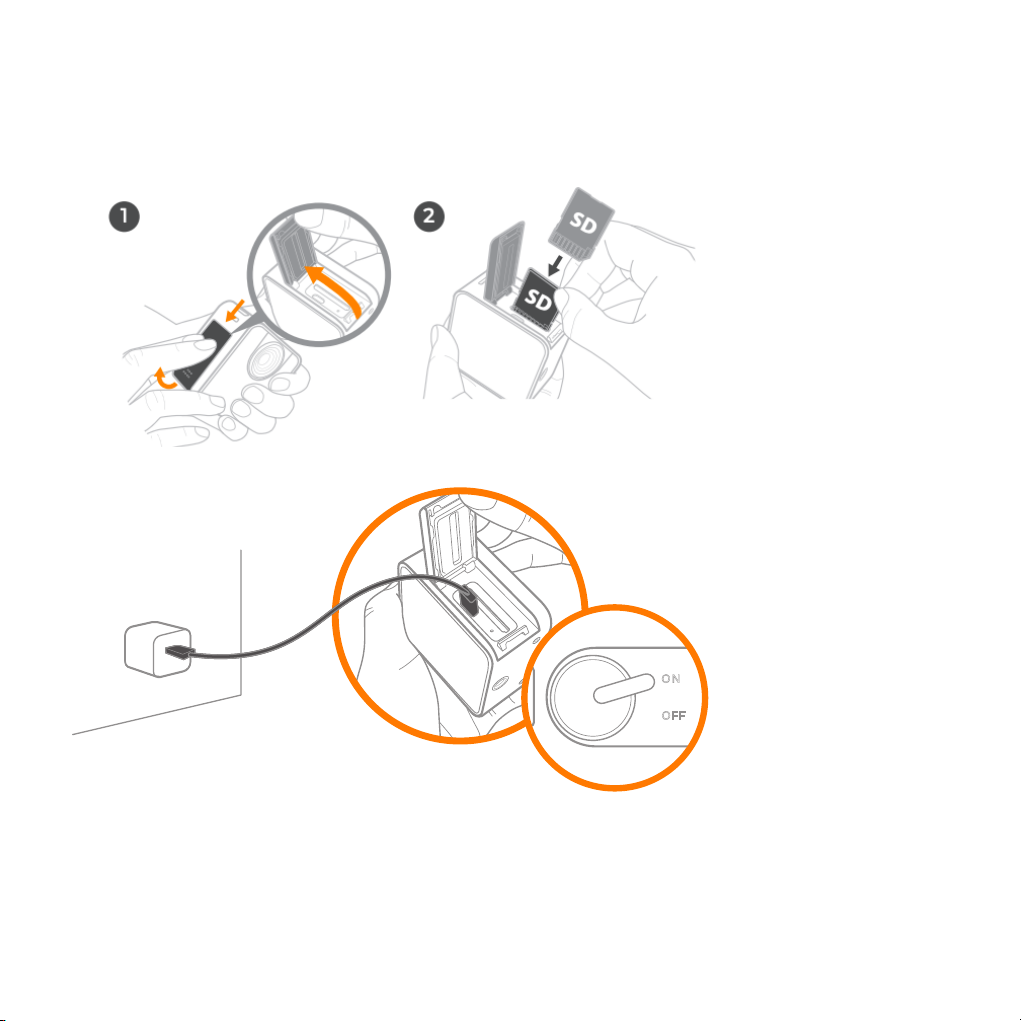 1

2

SD

SD

ON

OFF