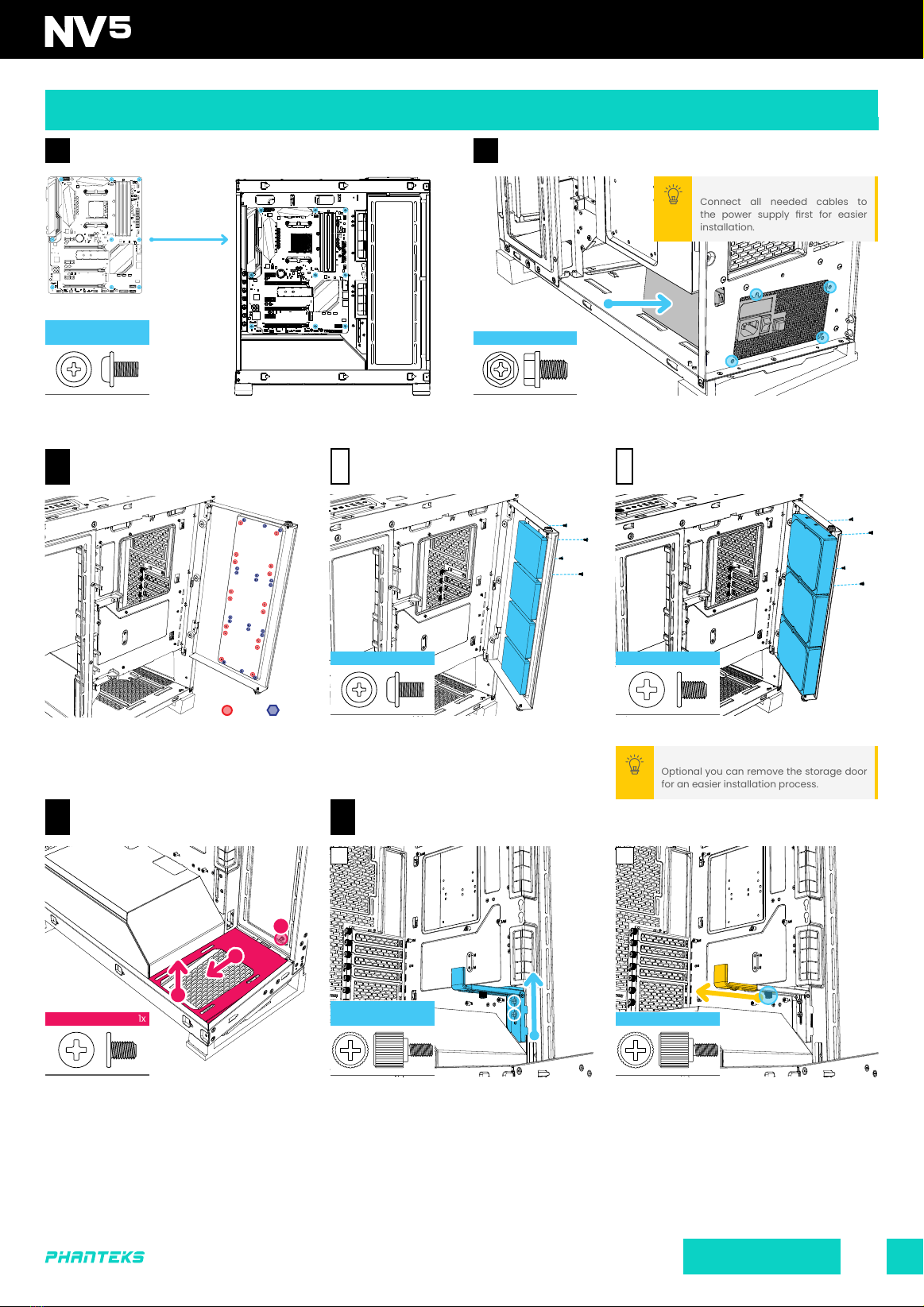 NV5

Connect all needed cables to the power supply first for easier installation.

Optional you can remove the storage door for an easier installation process.

1x

PHANTEKS