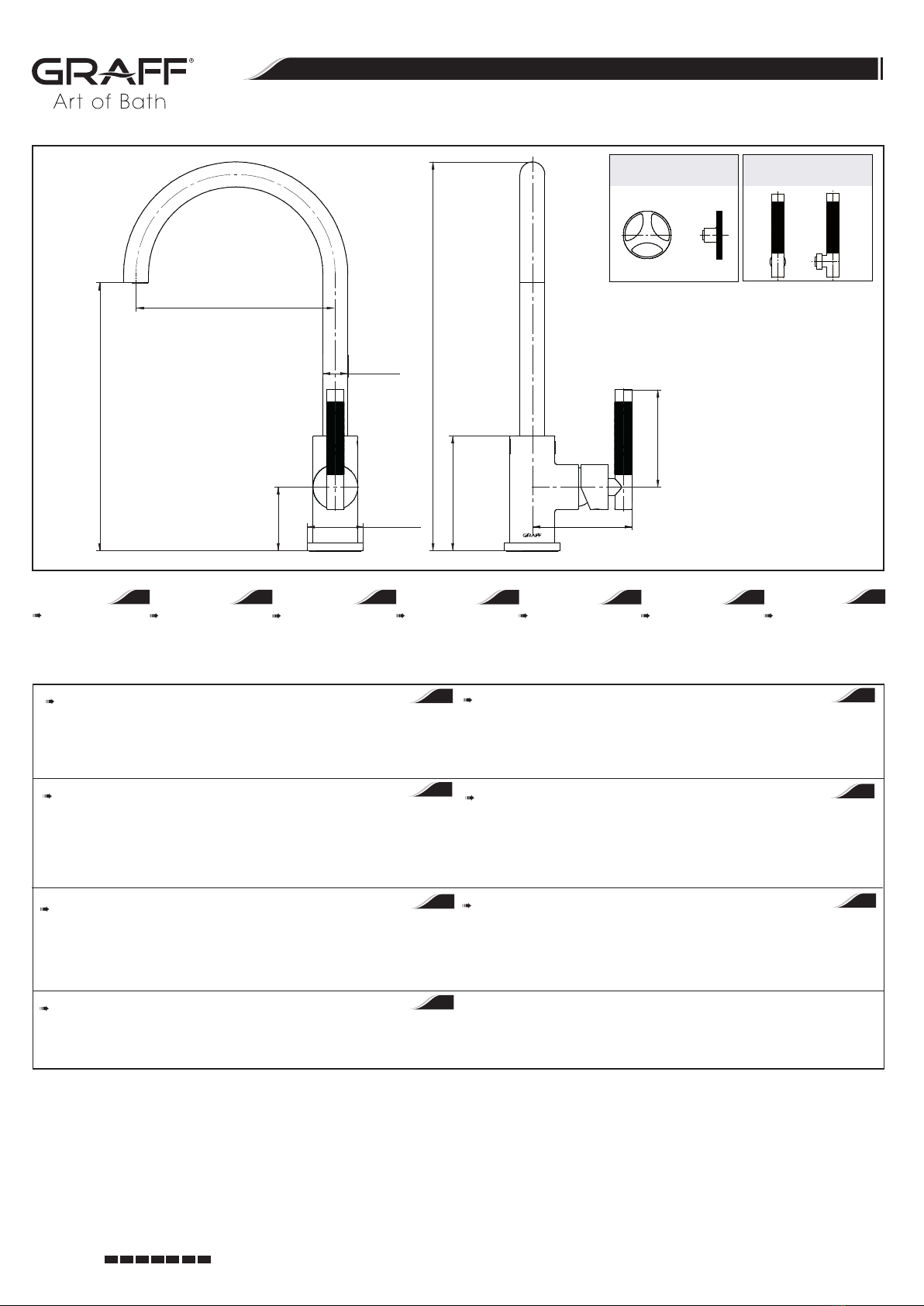 GRAFF®
Art of Bath

GRAFF