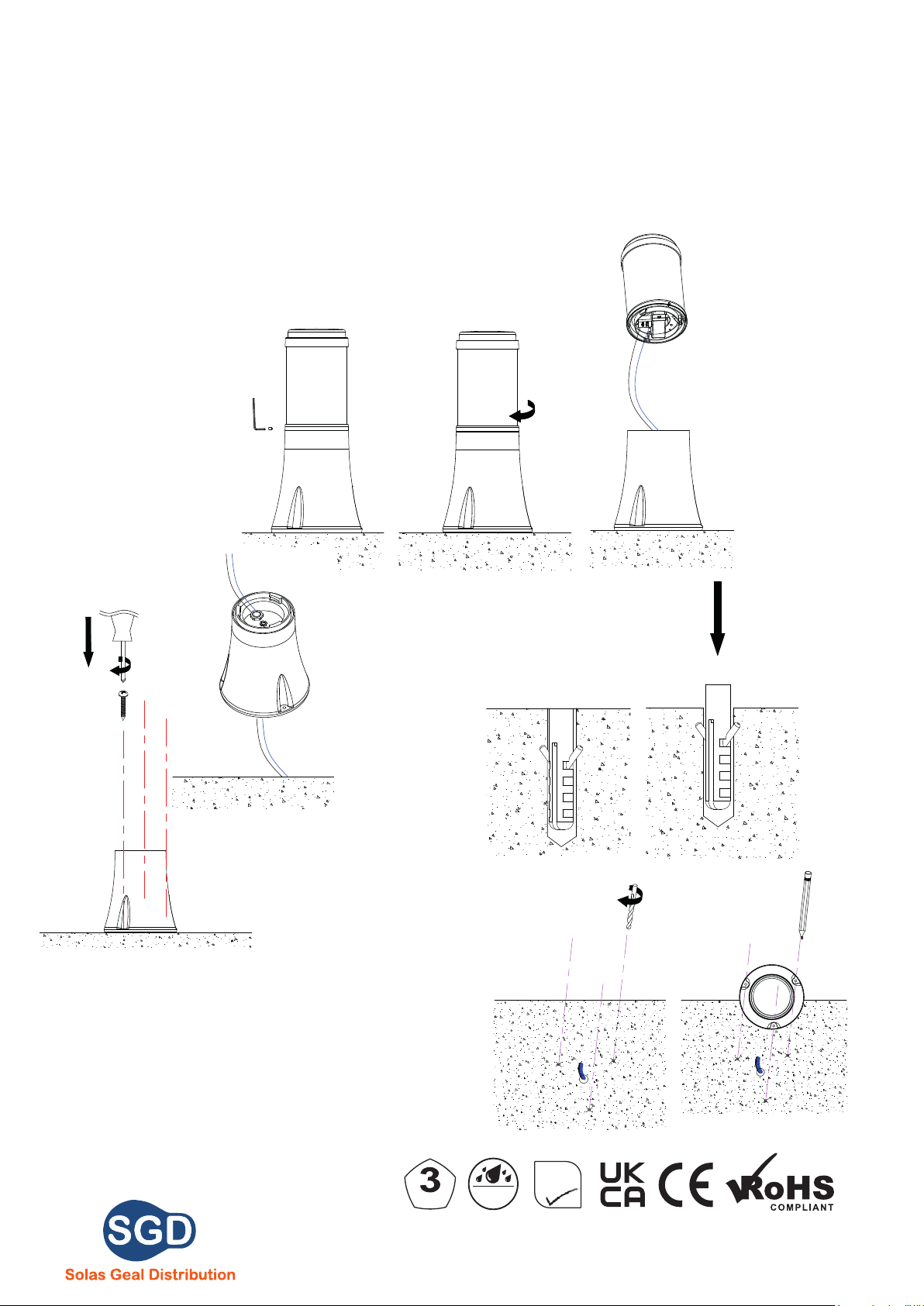 3

UK
CA

CE

RoHS
COMPLIANT

SGD
Solas Geal Distribution