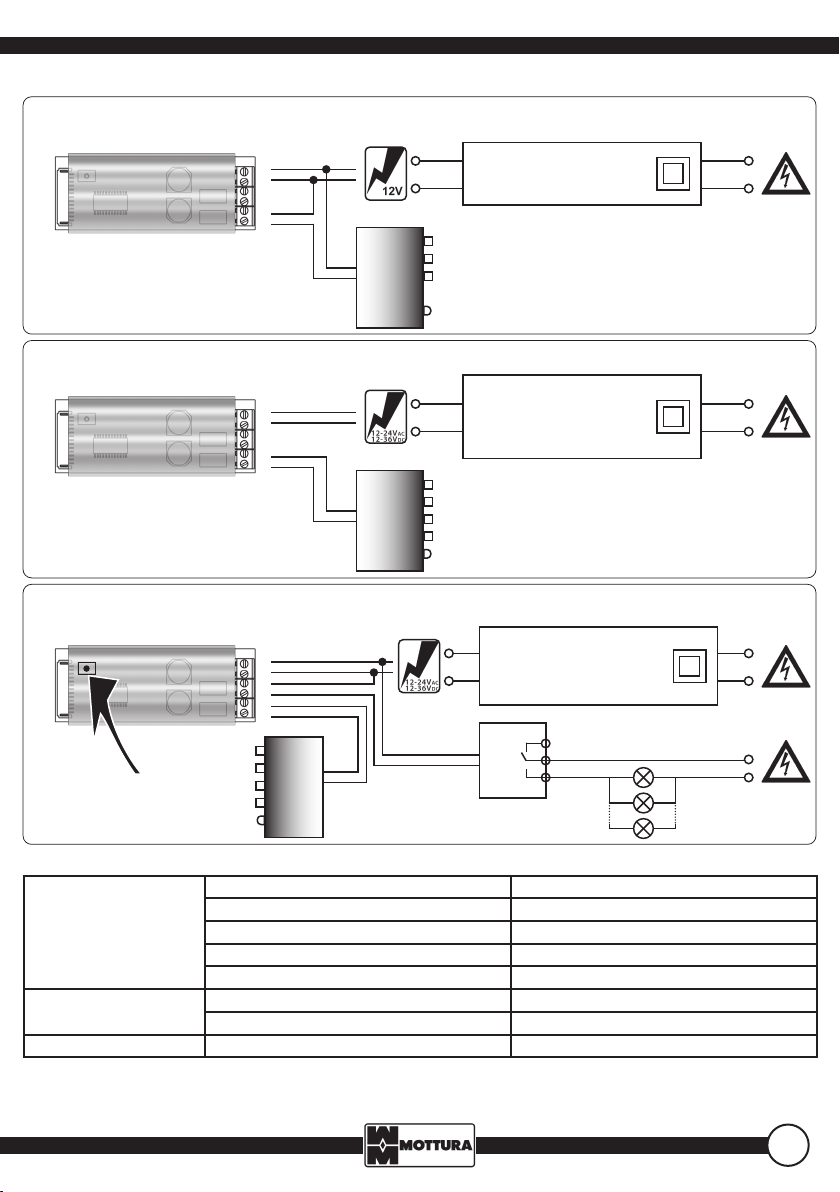 12V

12-24V AC
12-36V DC

12-24V AC
12-36V DC

MOTTURA