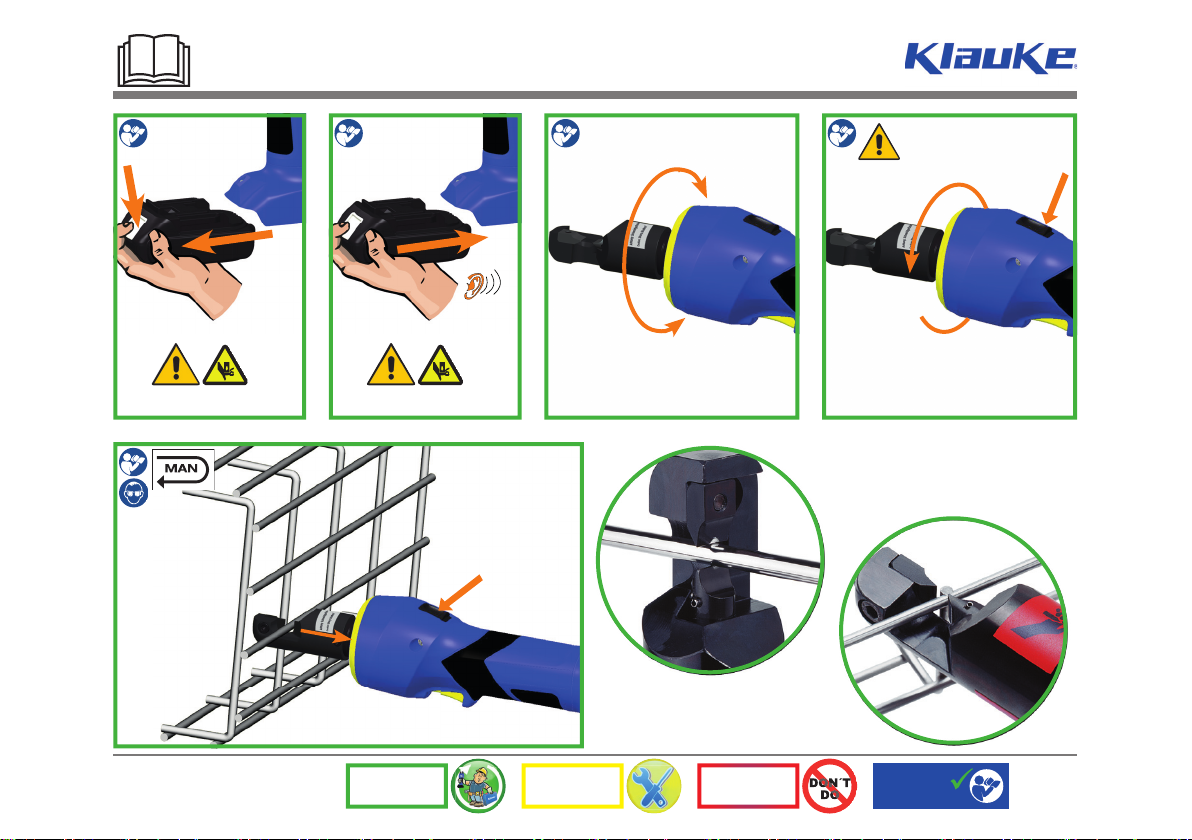 Klauke

MAN

DON'T DO