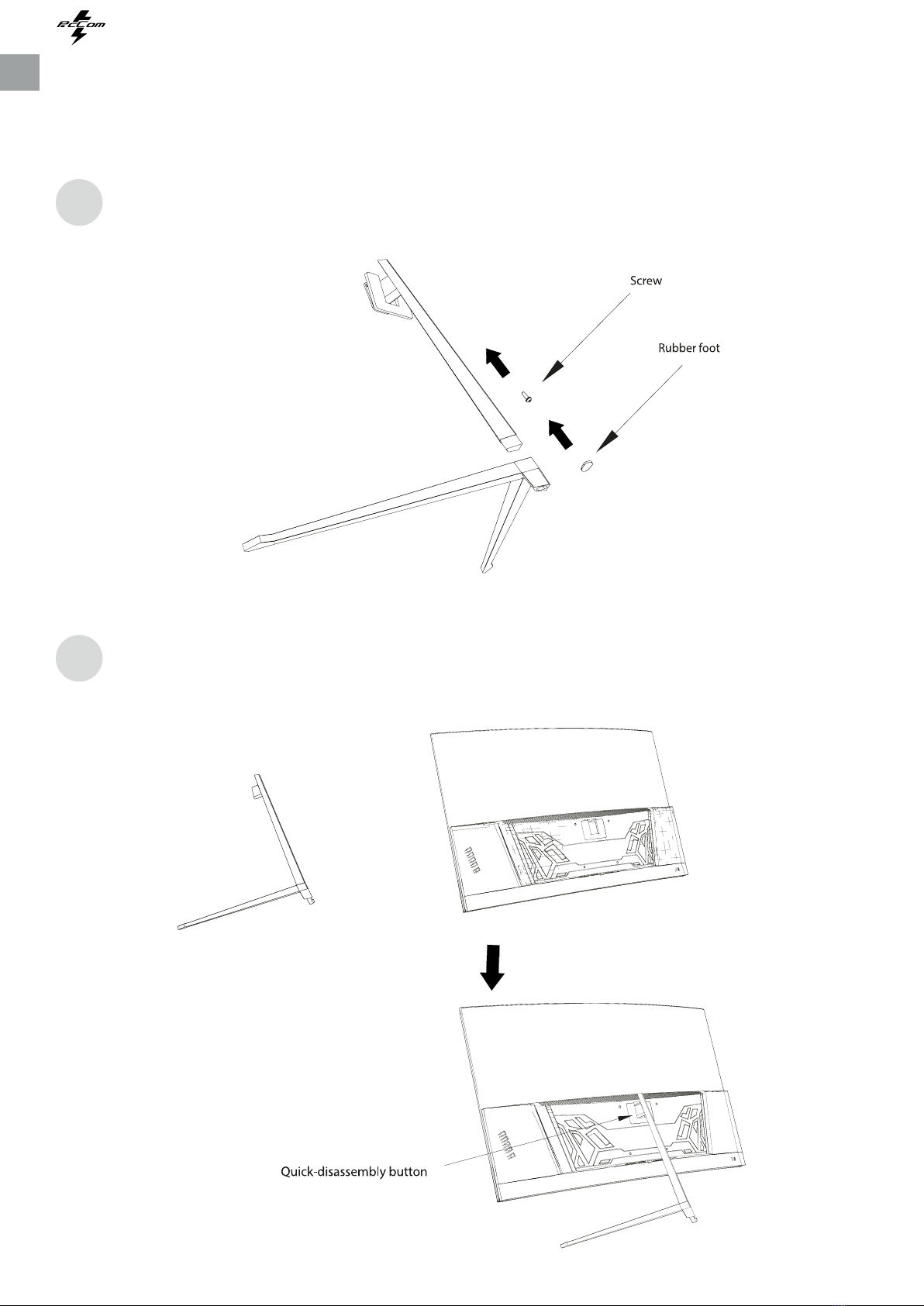 PcCom

Screw

Rubber foot

Quick-disassembly button