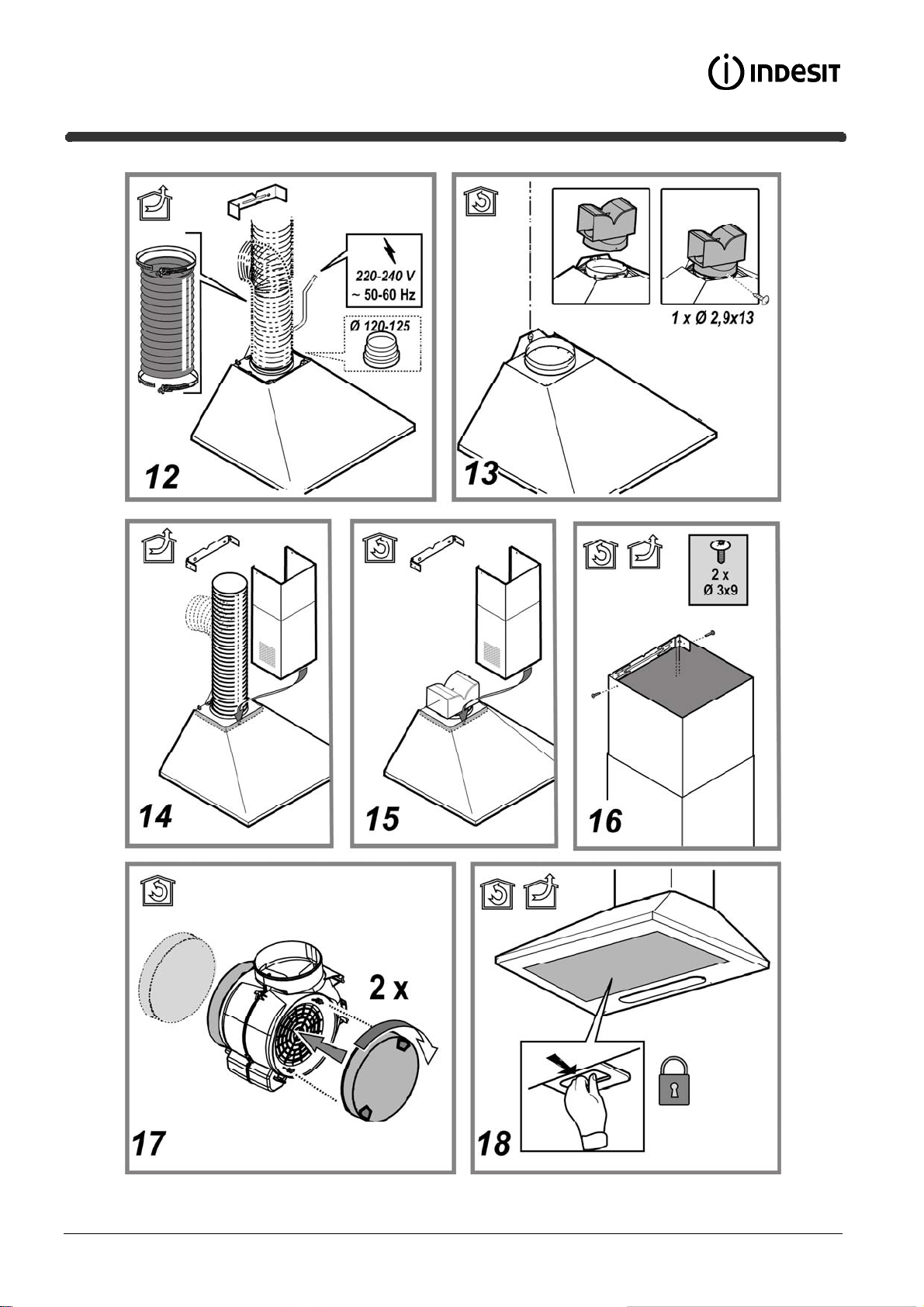 INDESIT

220-240 V
~ 50-60 Hz

Ø 120-125

12

1 x Ø 2,9x13

13

14

15

2 x
Ø 3x9

16

2 x

17

18