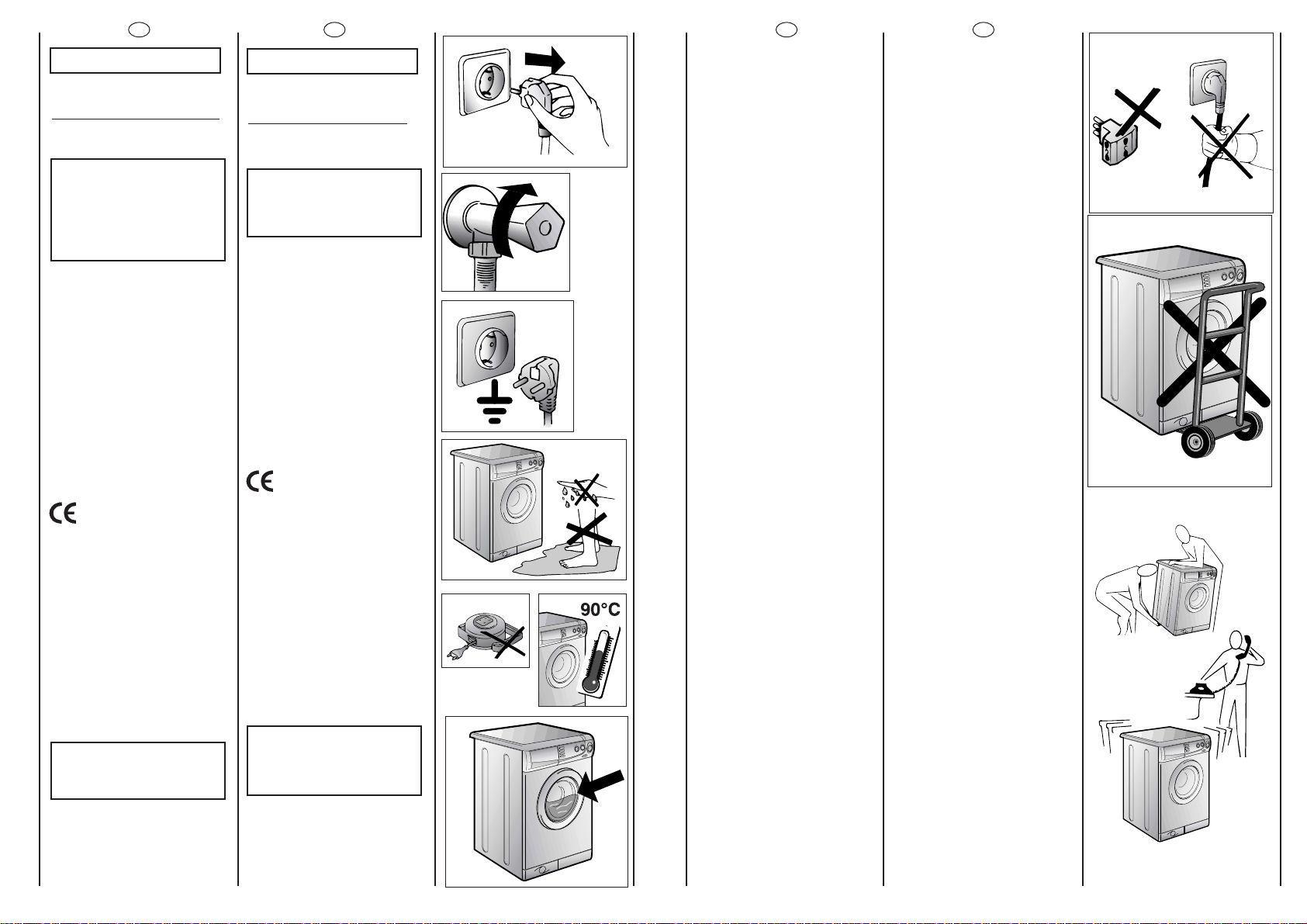 90°C