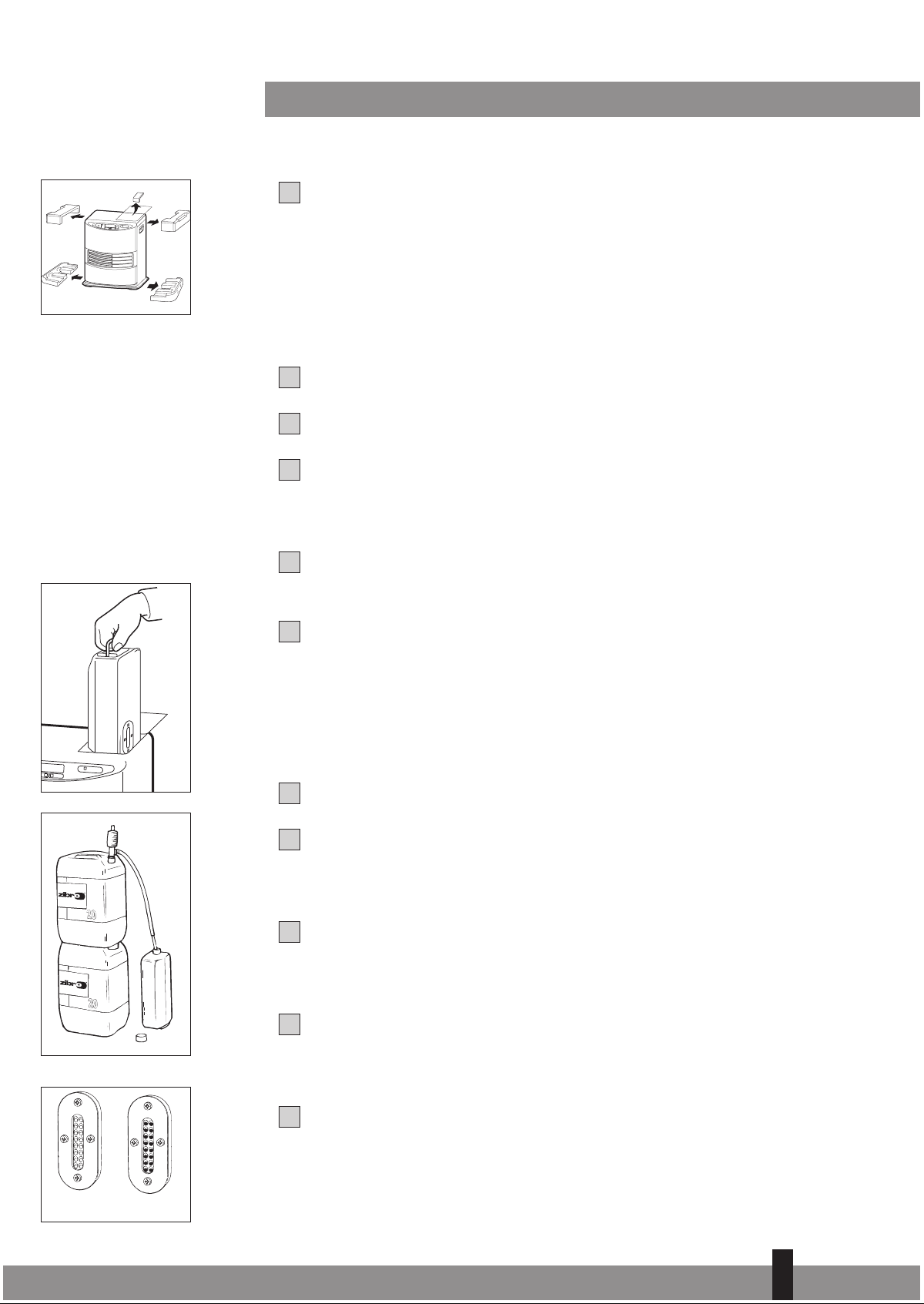 zibro
20
zibro
20