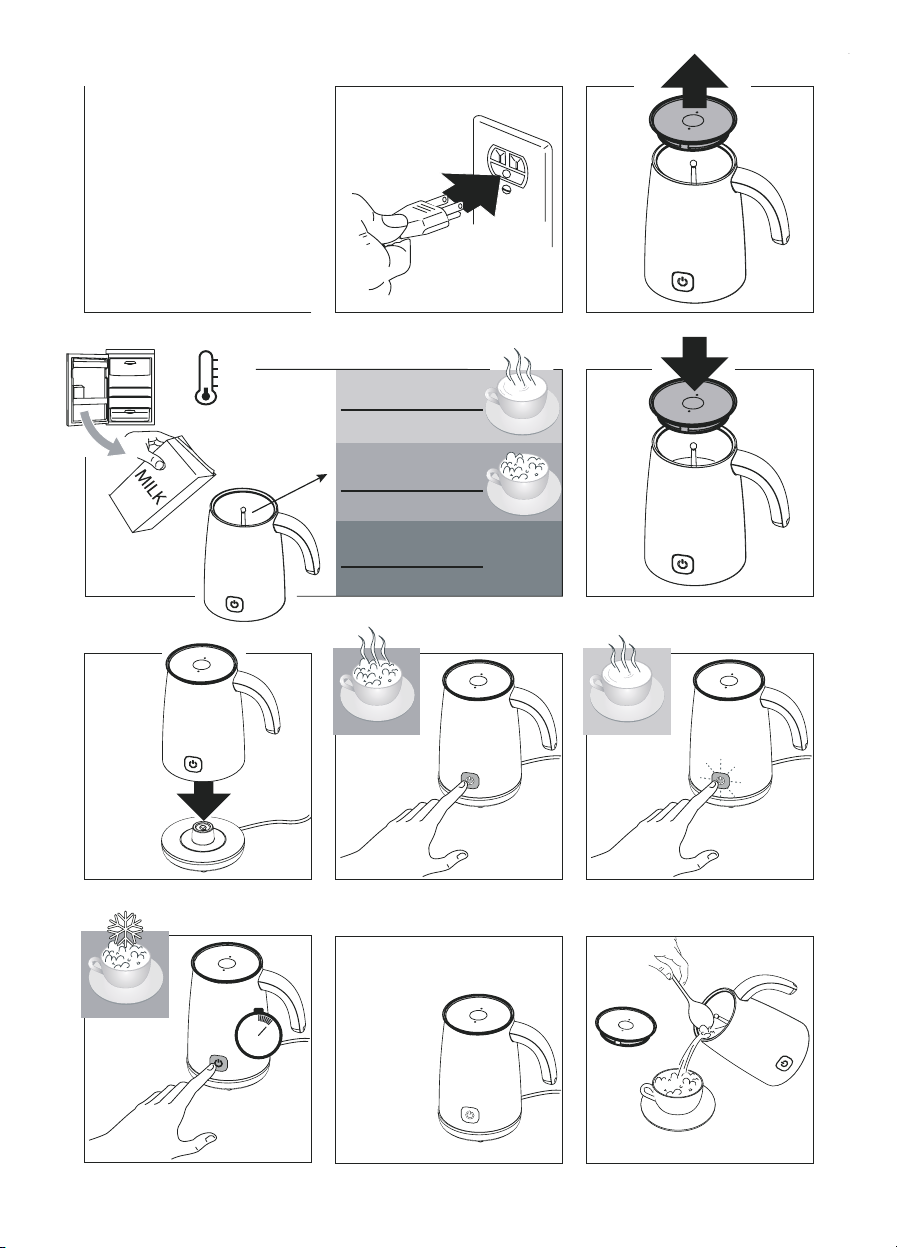 MILK