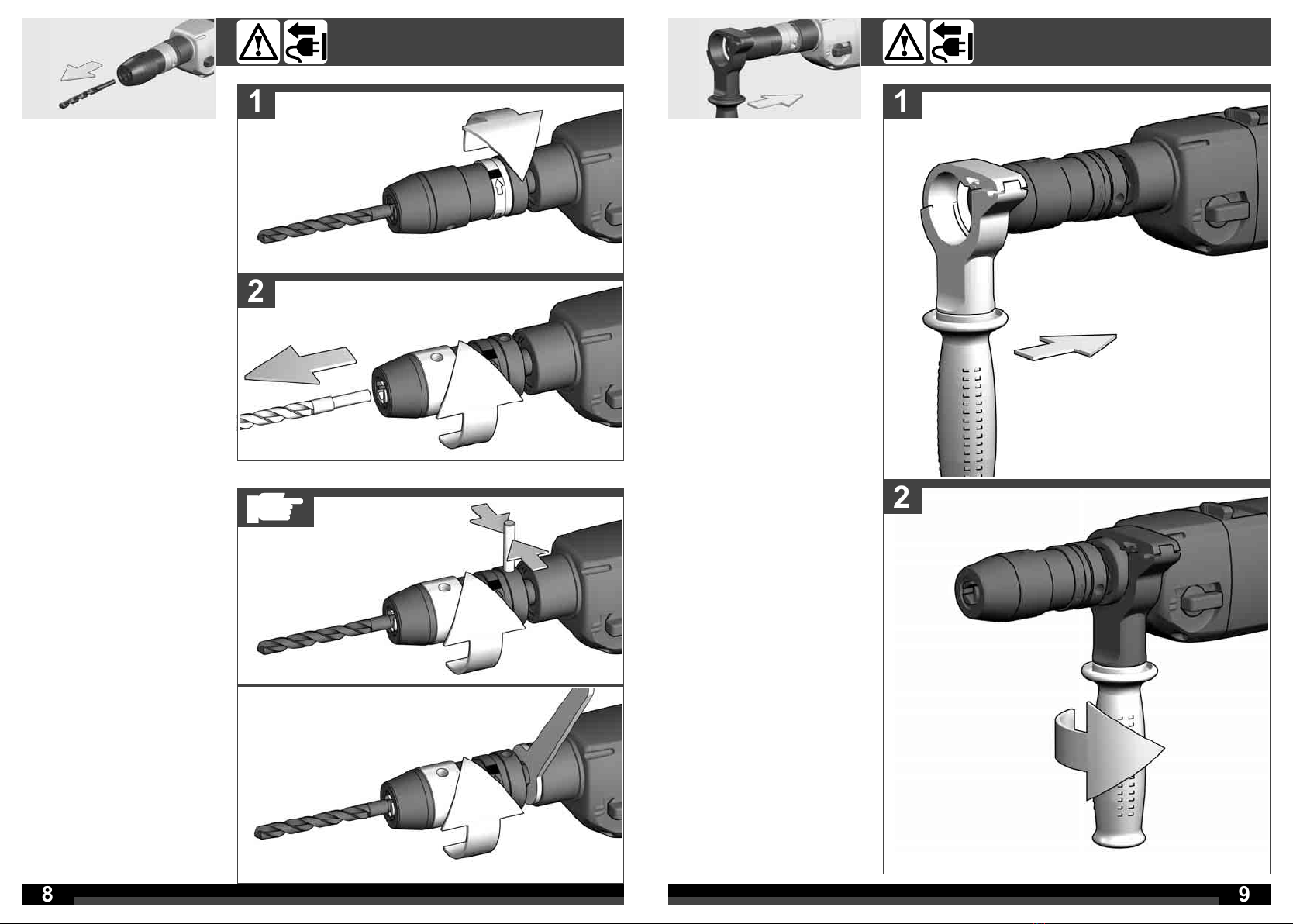 1

2

8

1

2

9