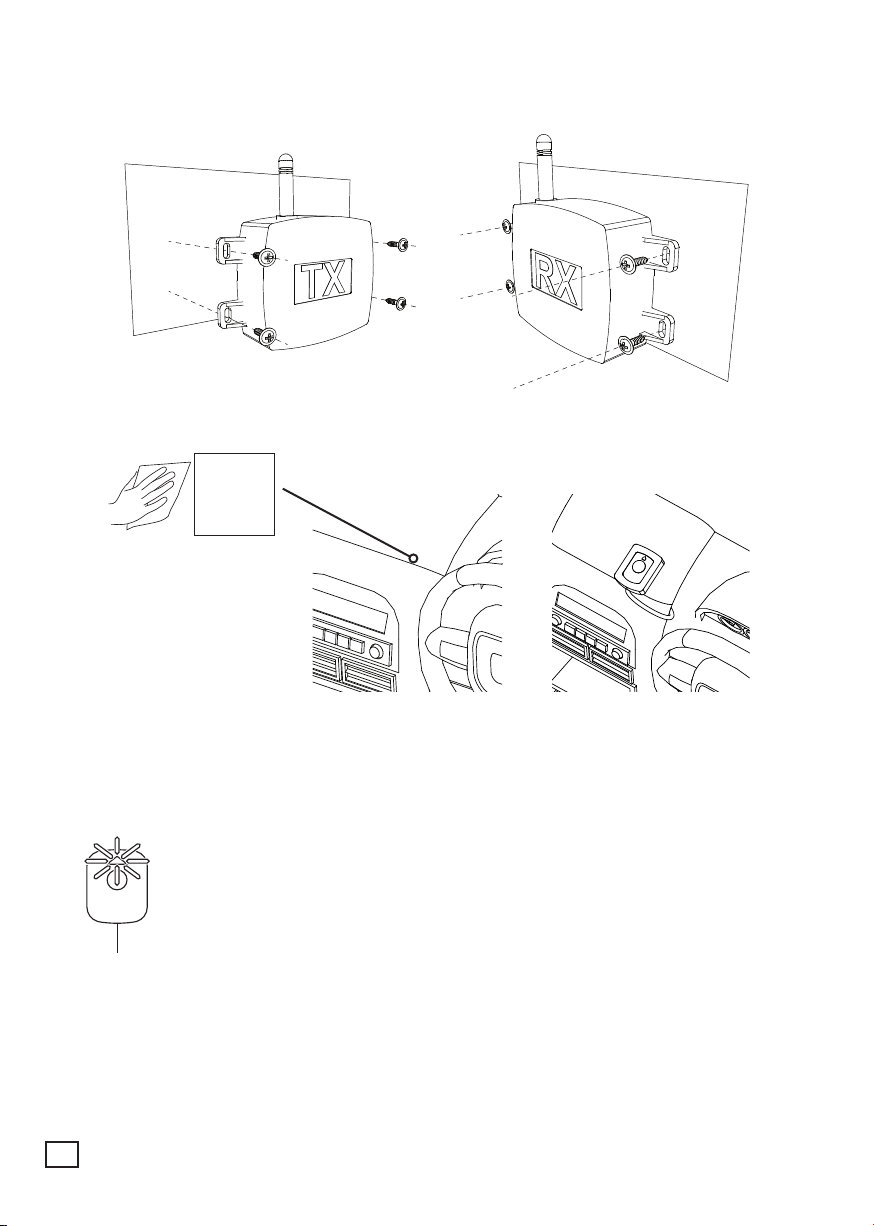 TX

RX