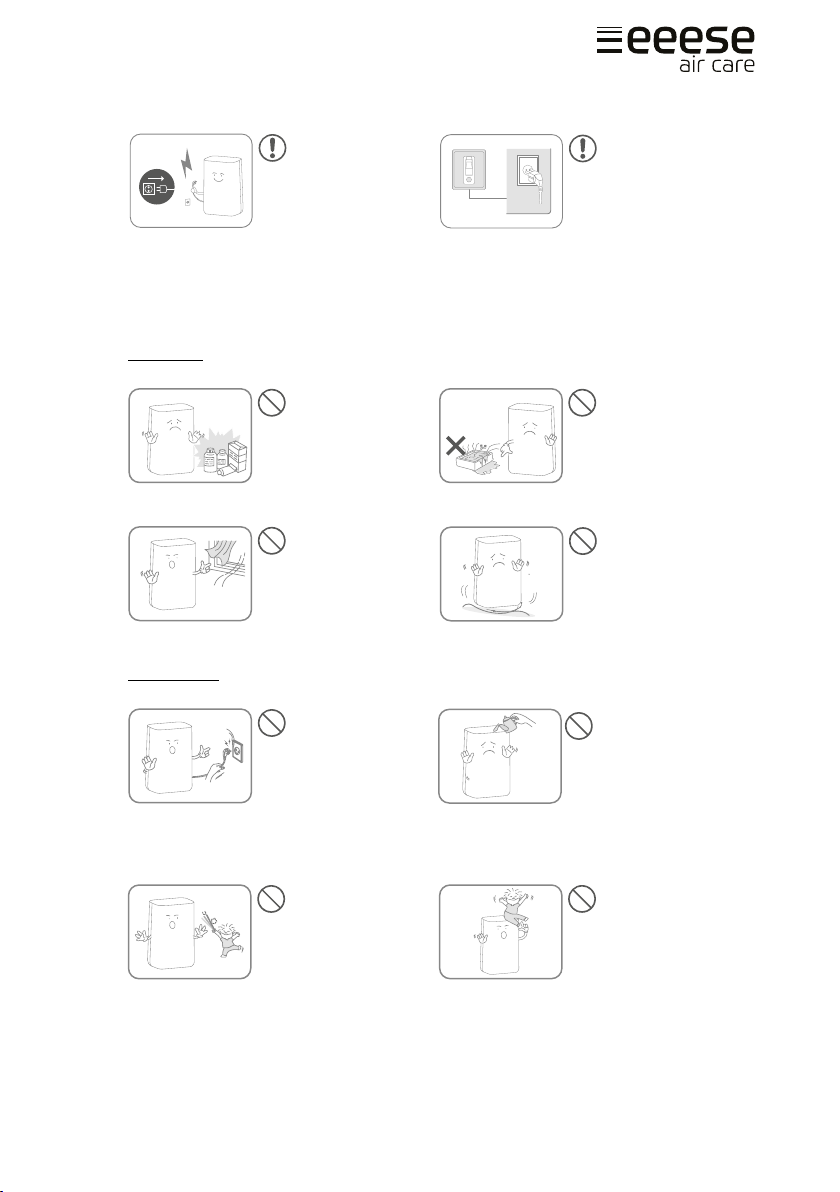 eeese
air care