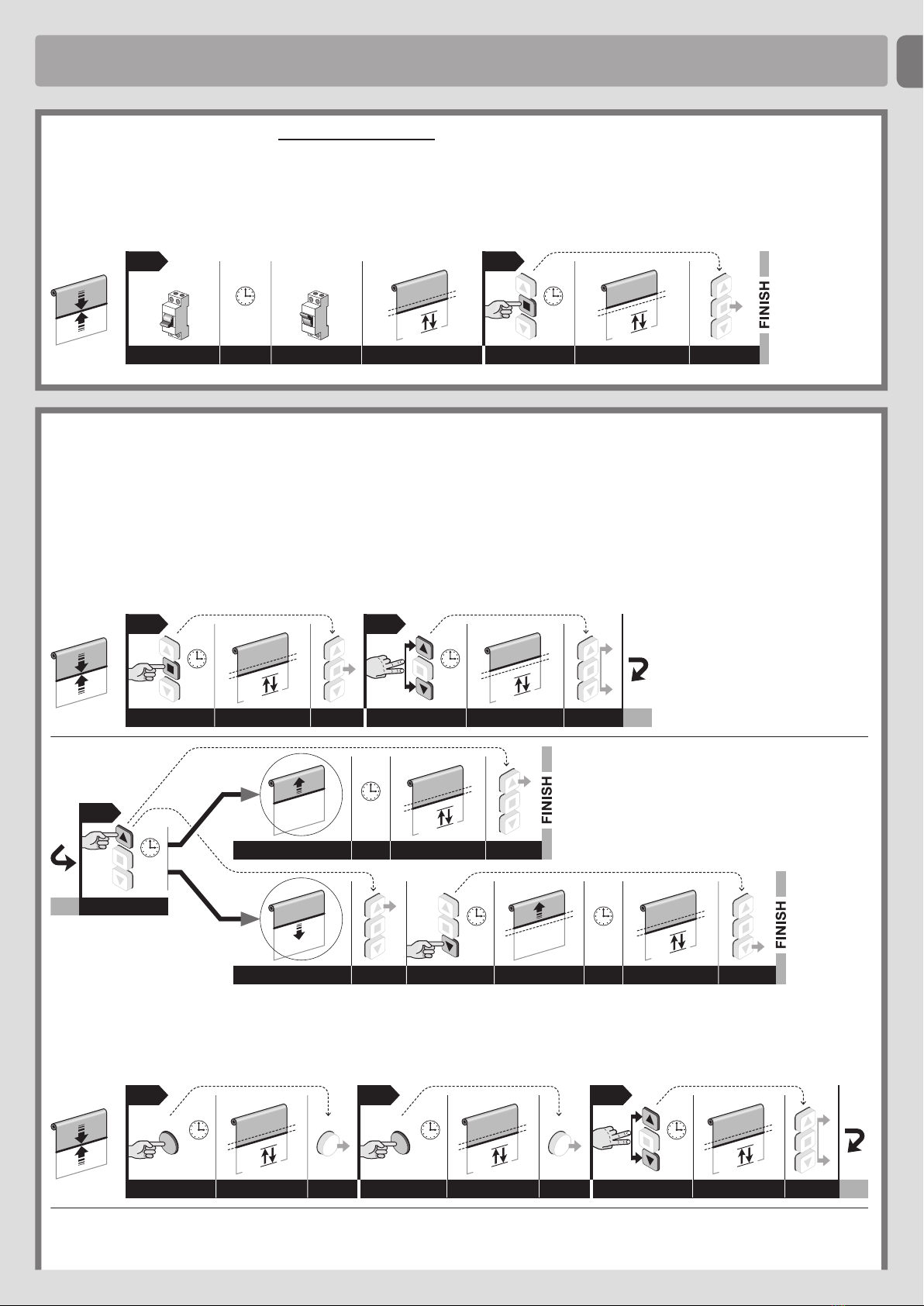 FINISH

FINISH

FINISH