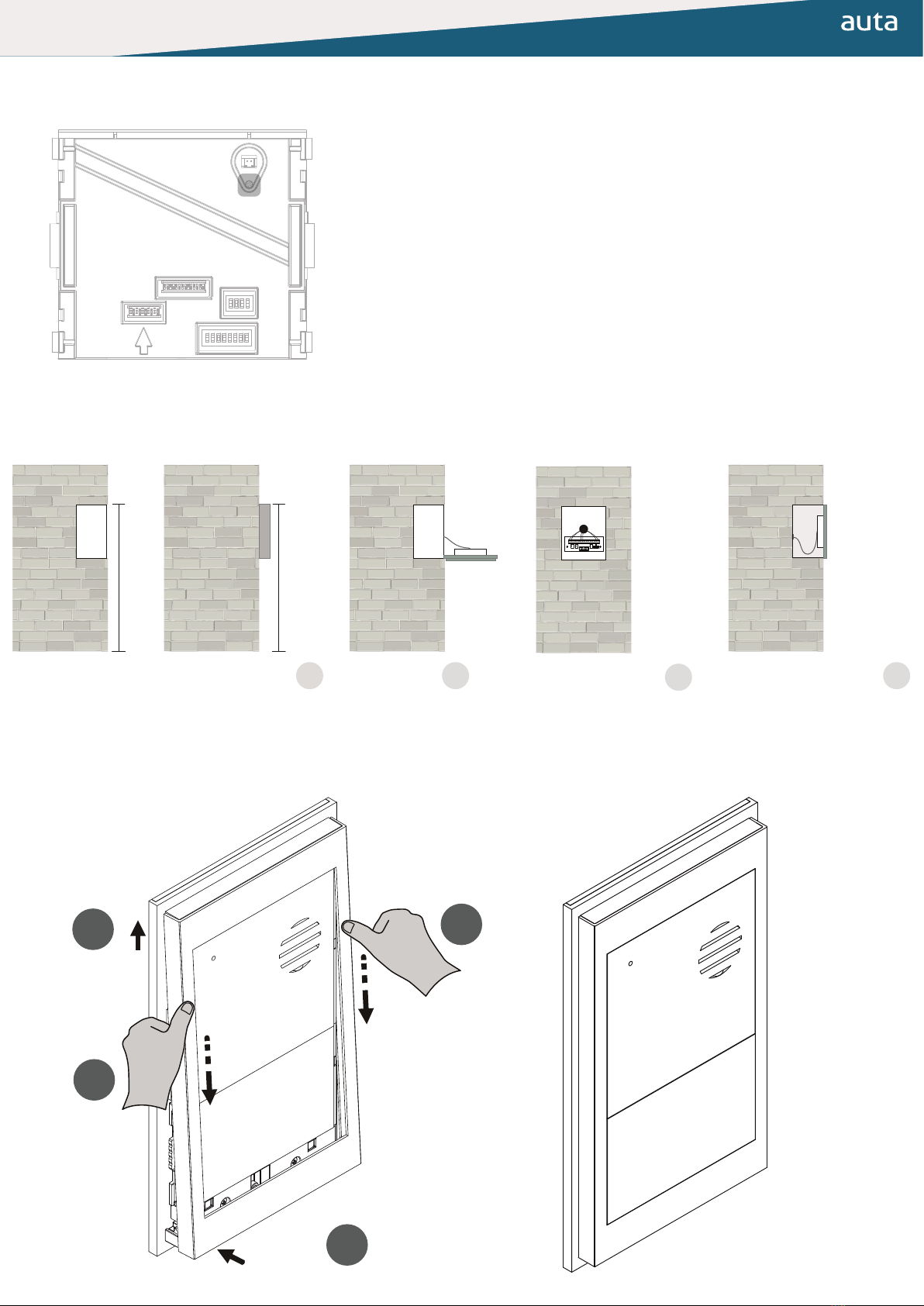 auta