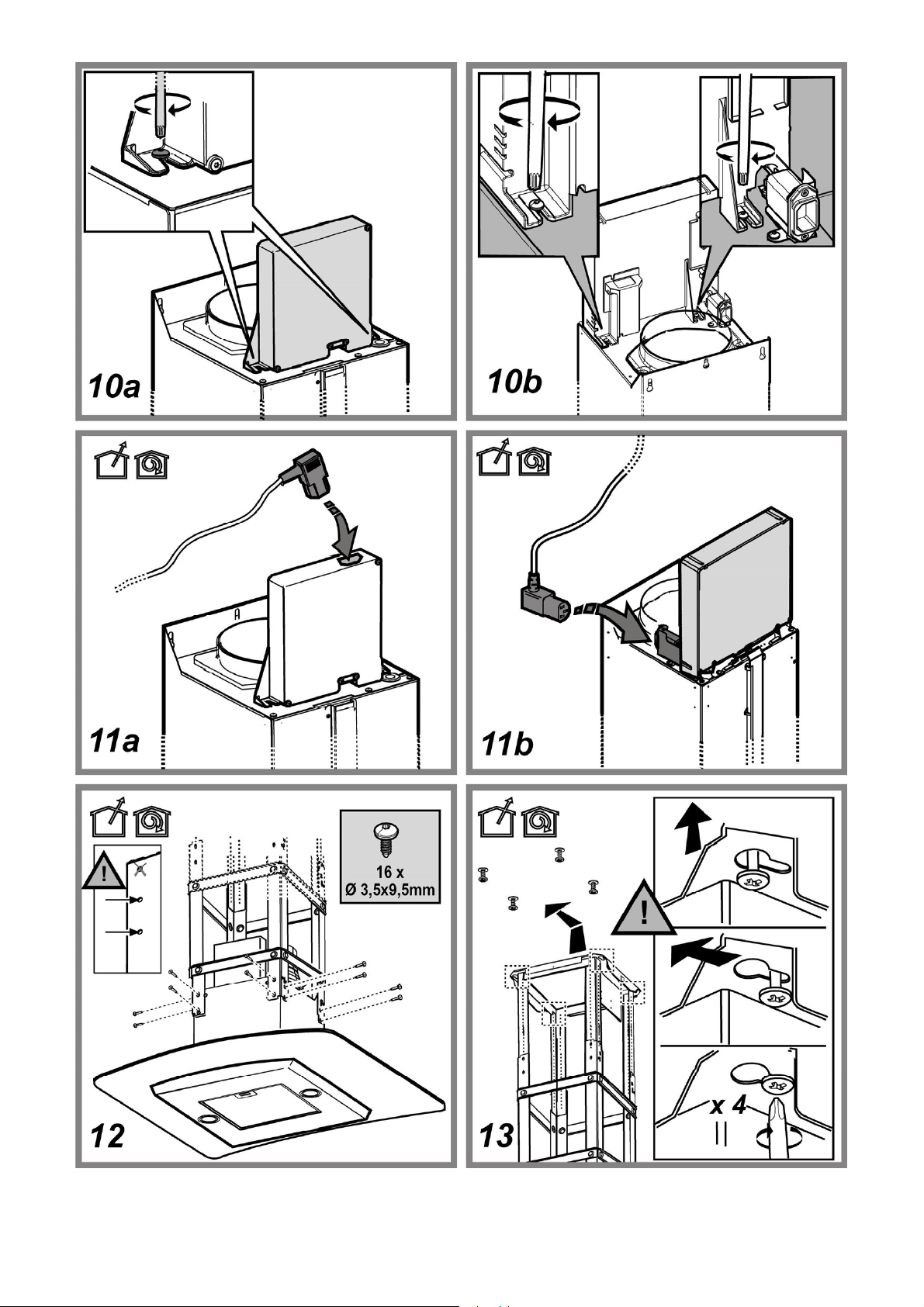 10a

10b

11a

11b

16 x
Ø 3,5x9,5mm

12

x 4

13