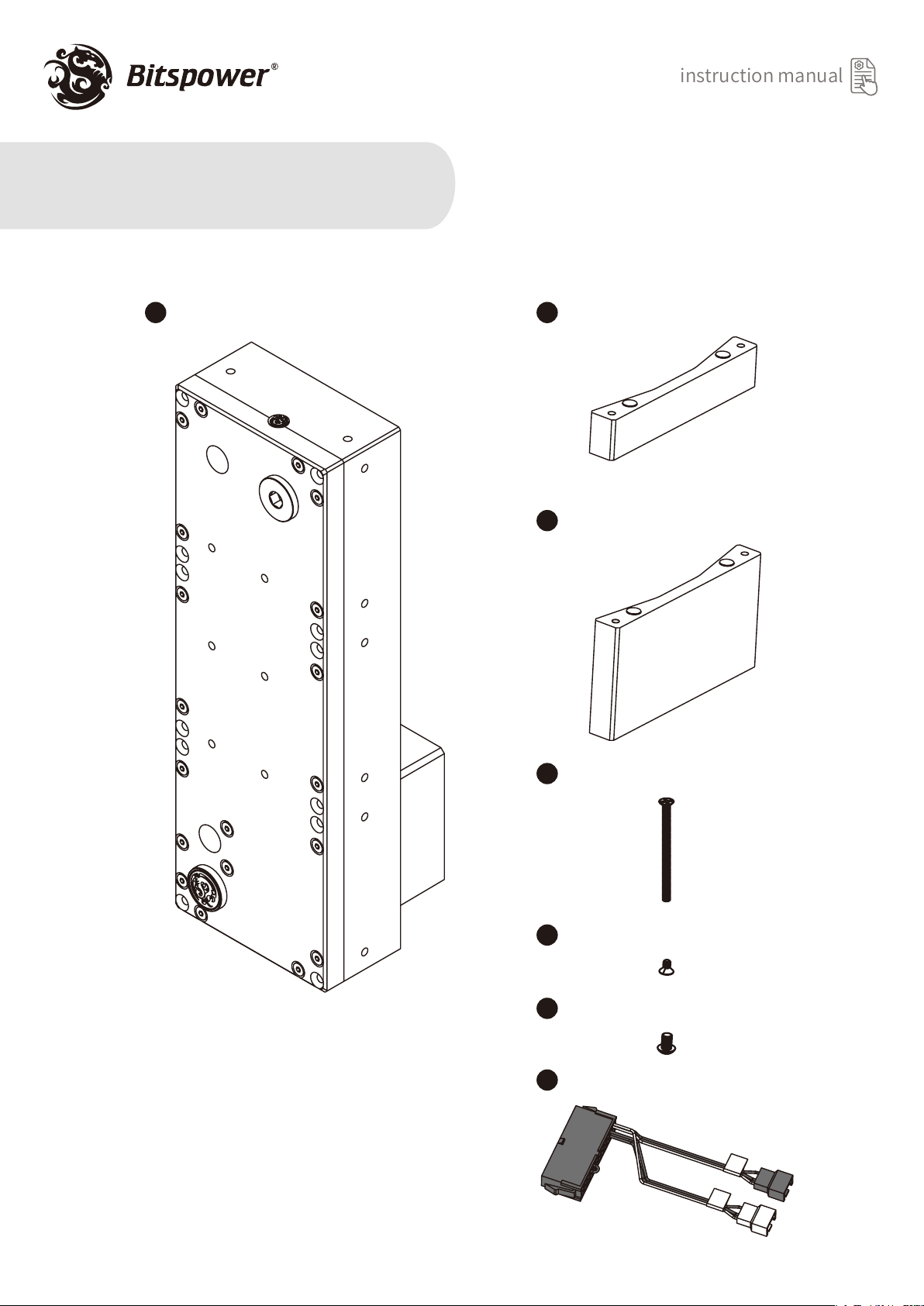 Bitspower®

instruction manual