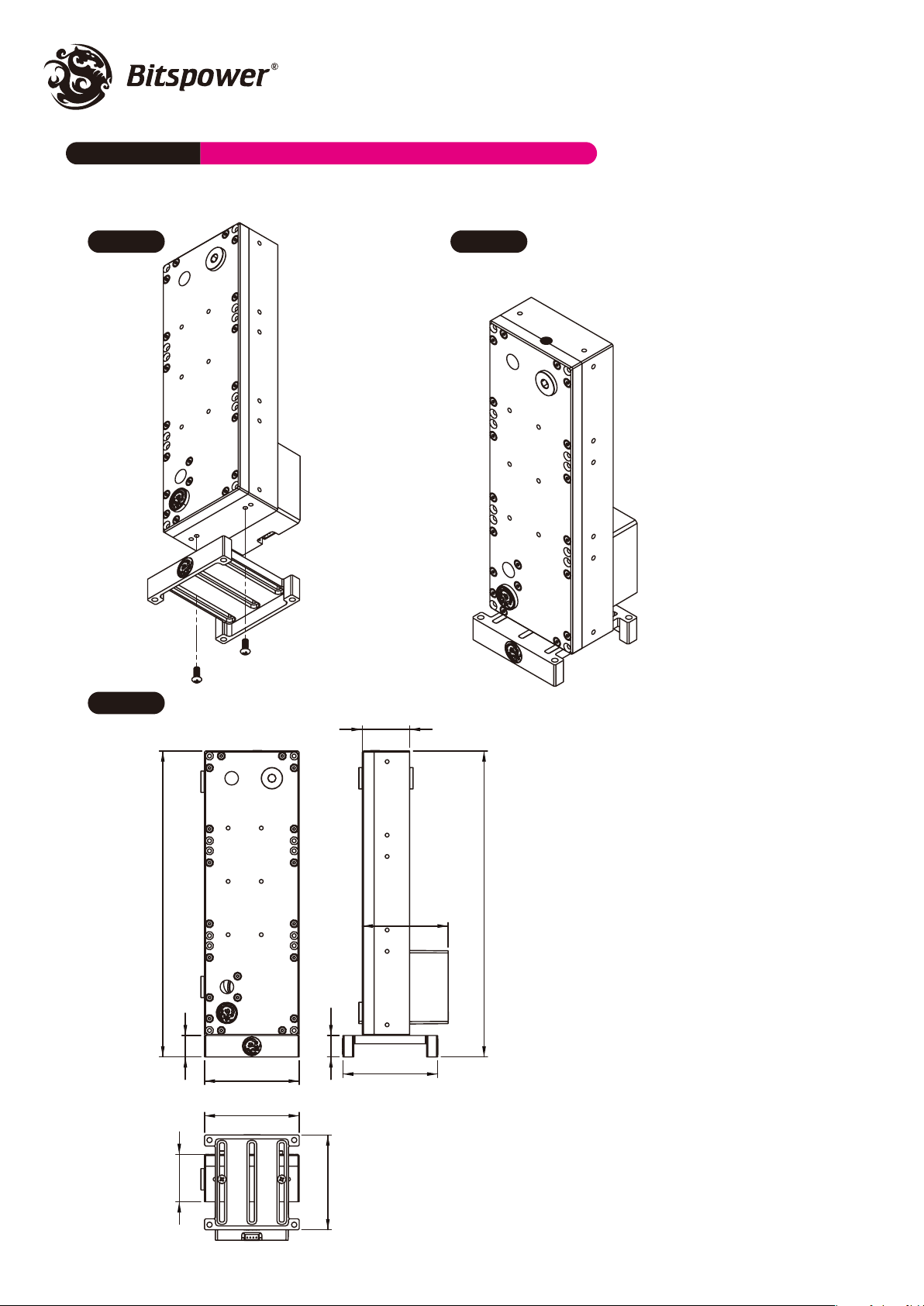 Bitspower®