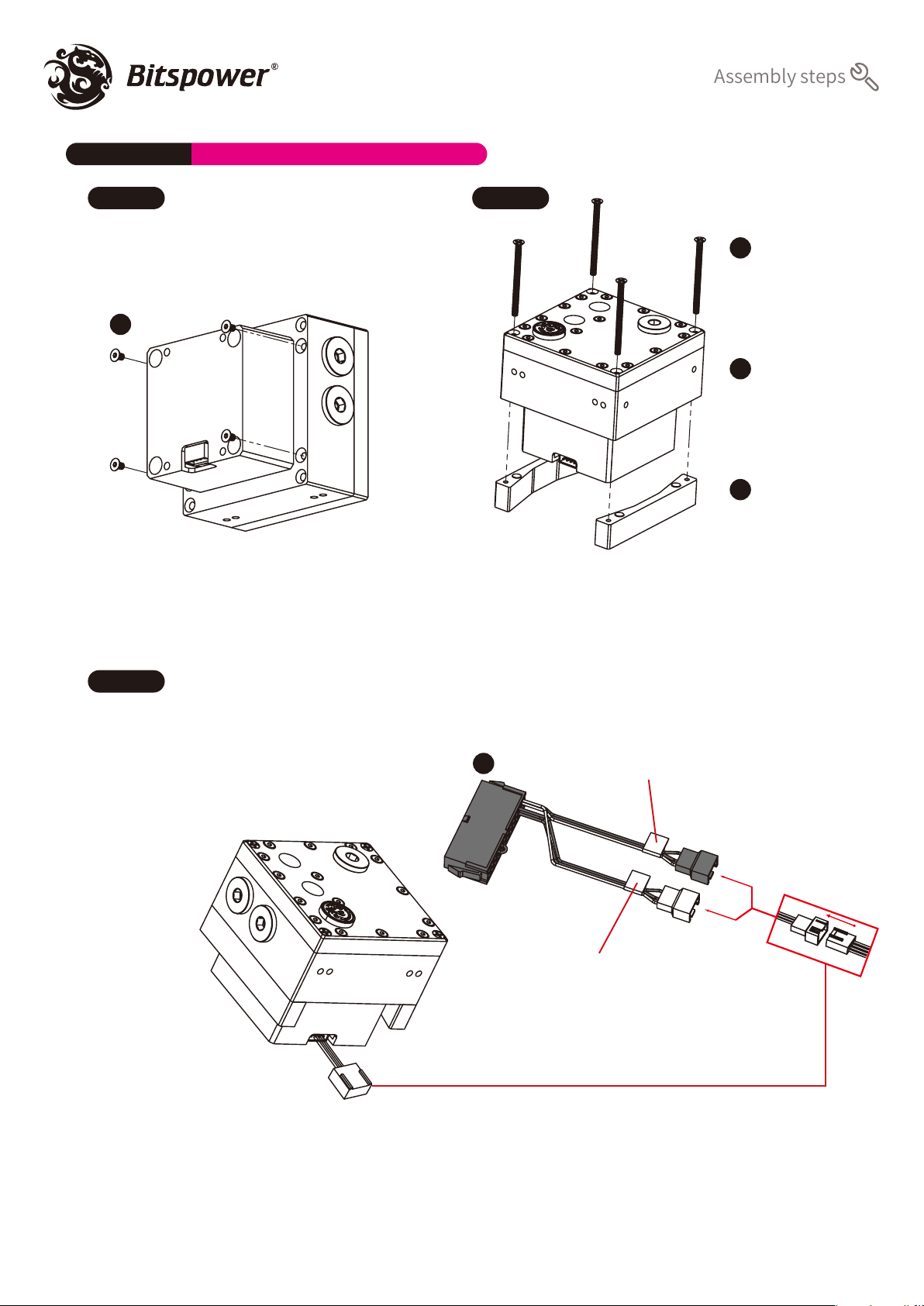 Bitspower®

Assembly steps