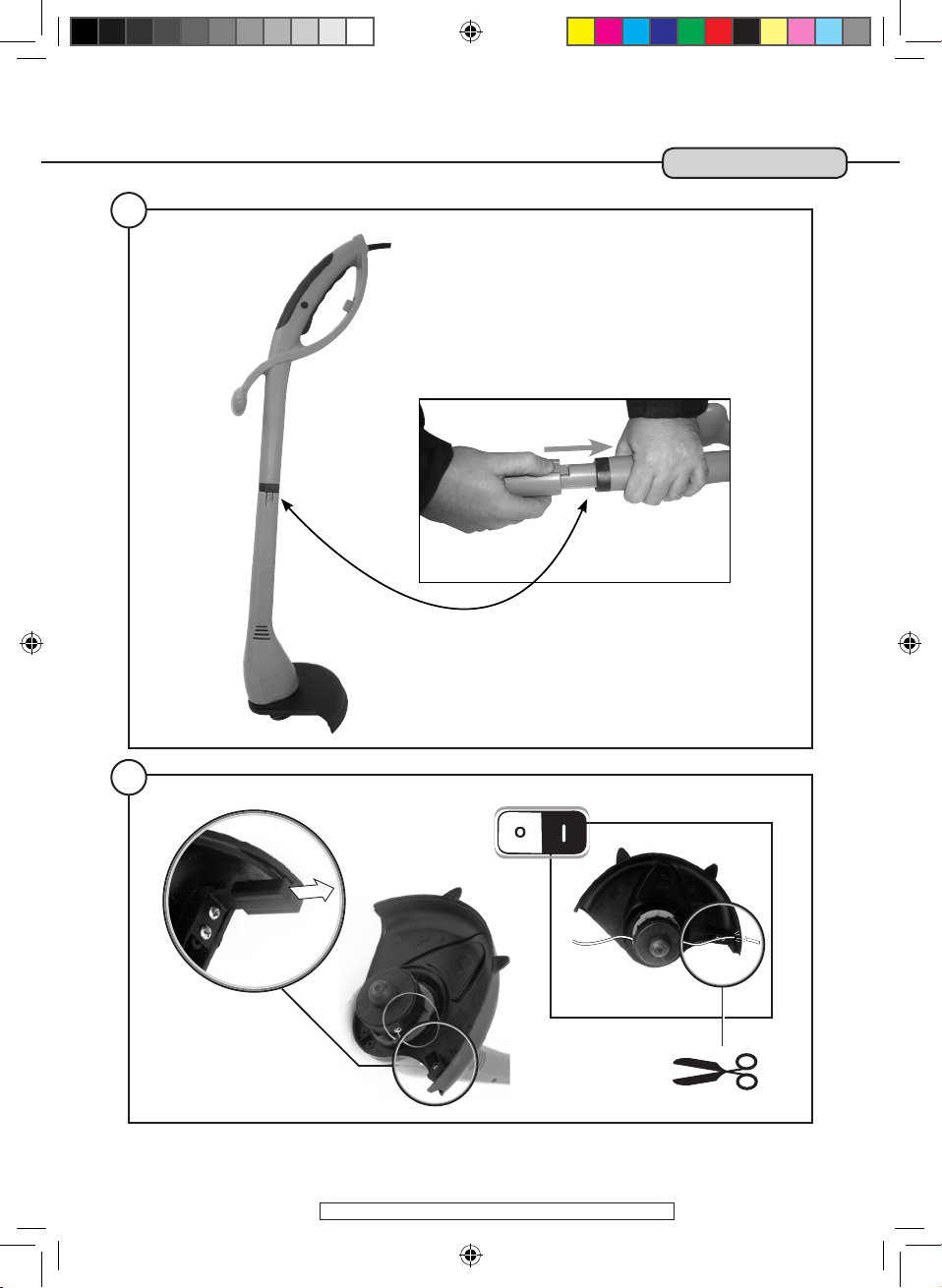 O
I