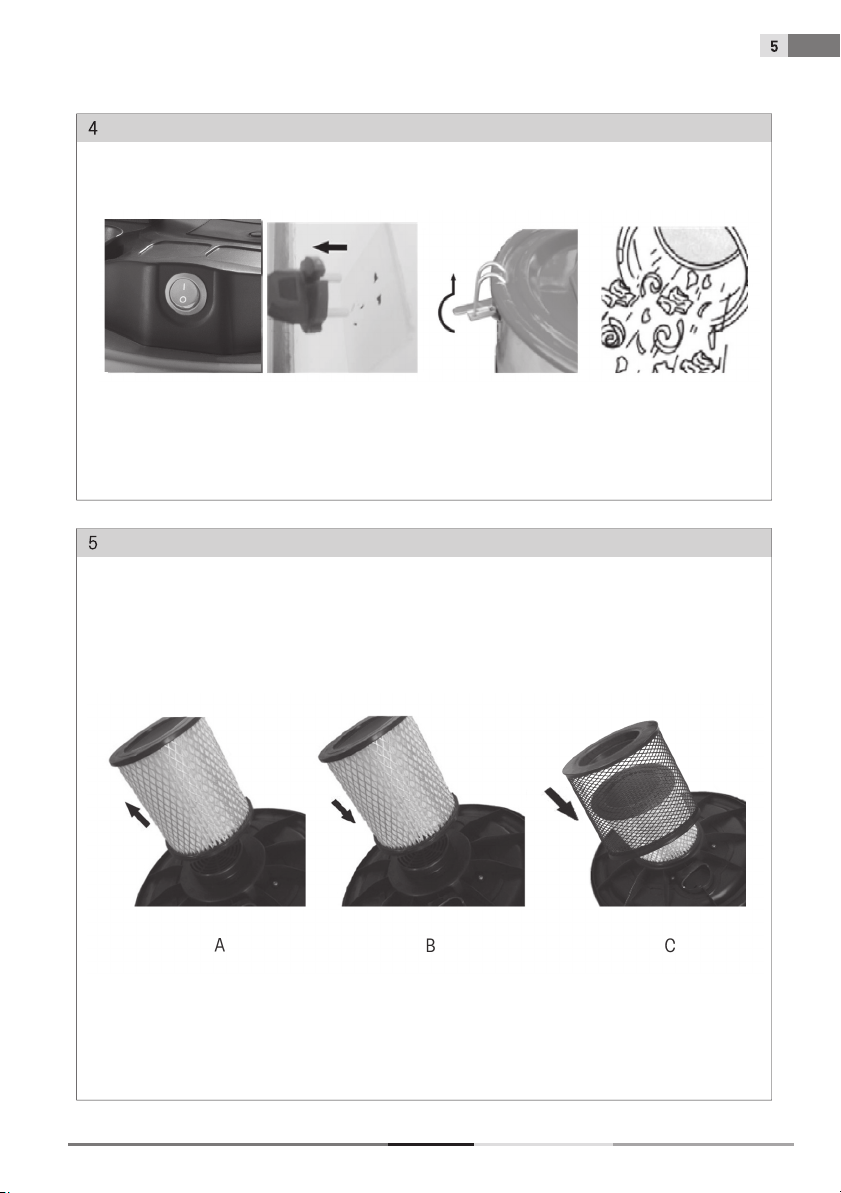 5

4

5

A

B

C