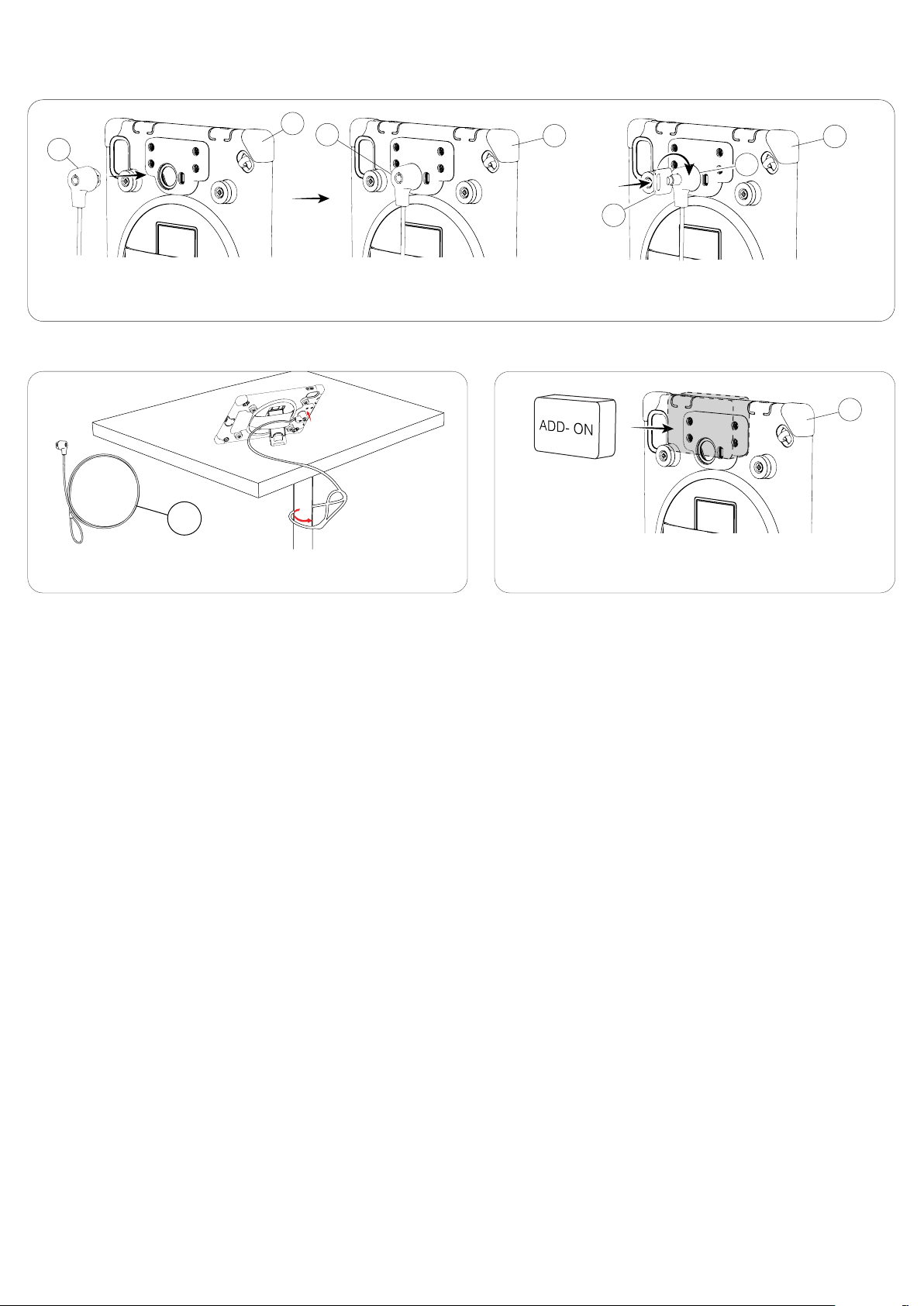 ADD- ON