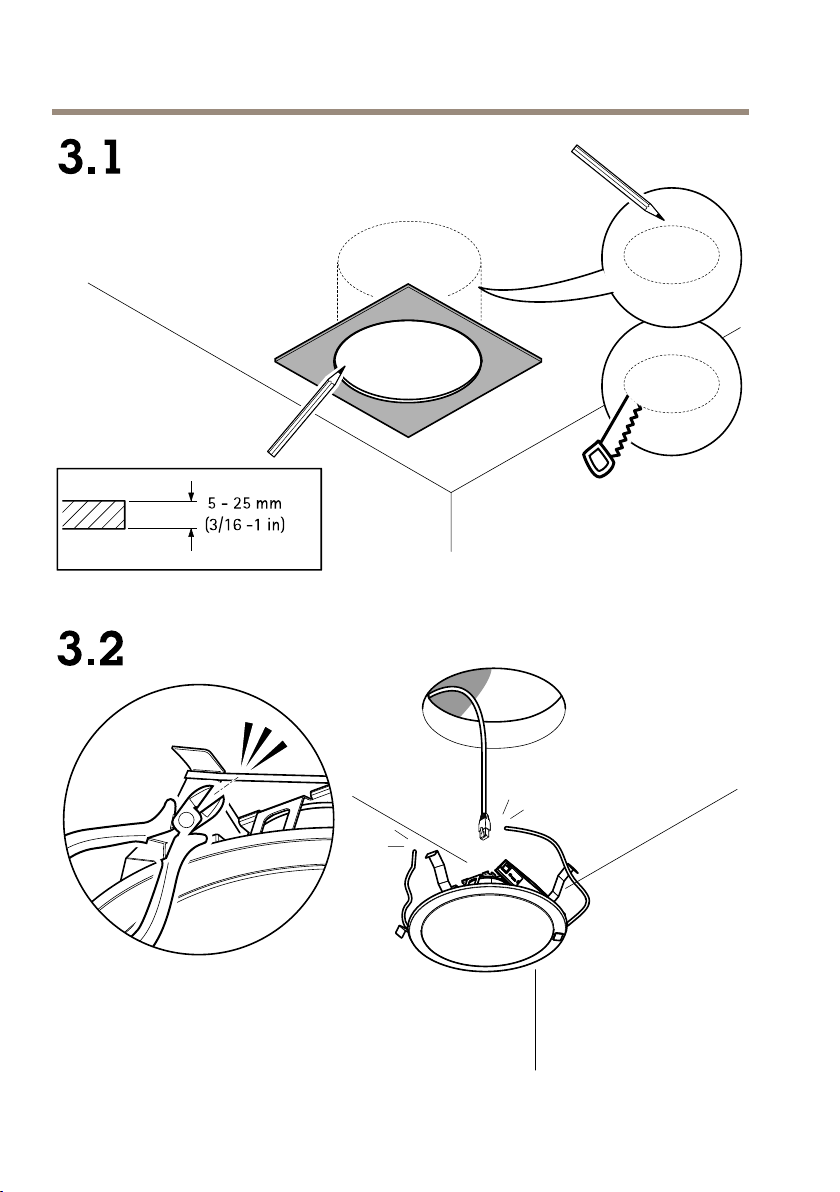 3.1

5 - 25 mm
(3/16 -1 in)

3.2