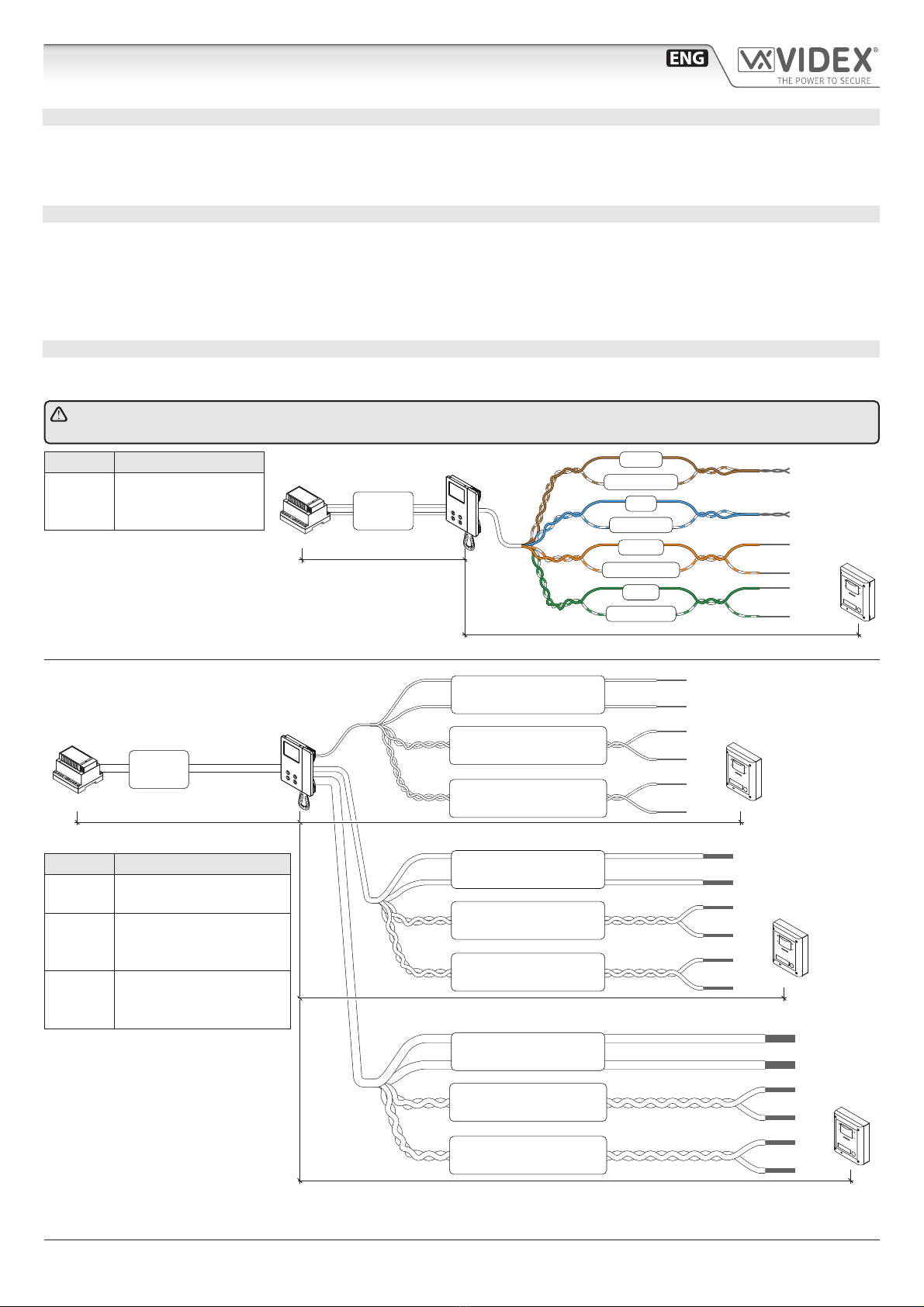 ENG

VIDEX®
THE POWER TO SECURE