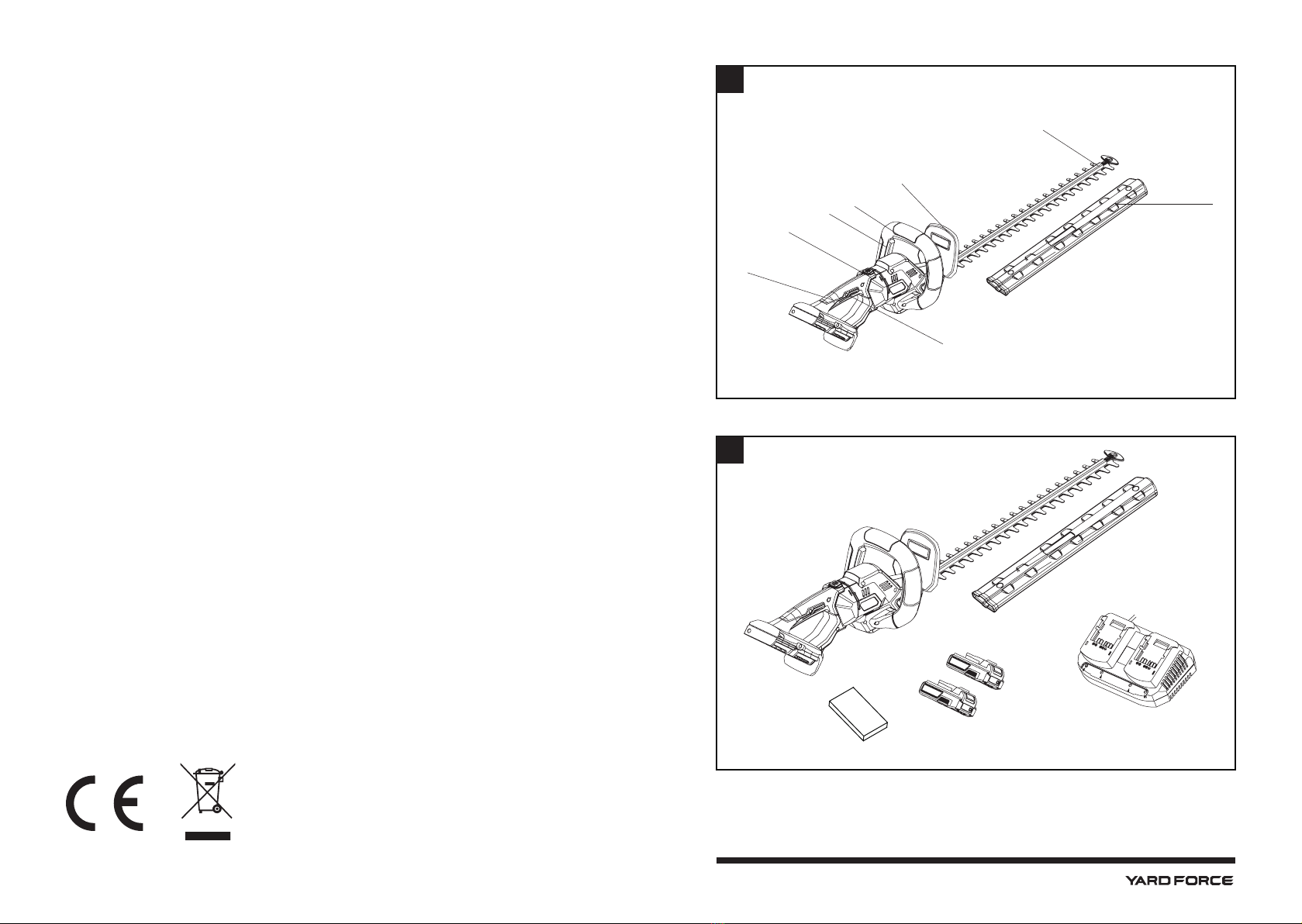 CE

YARD FORCE