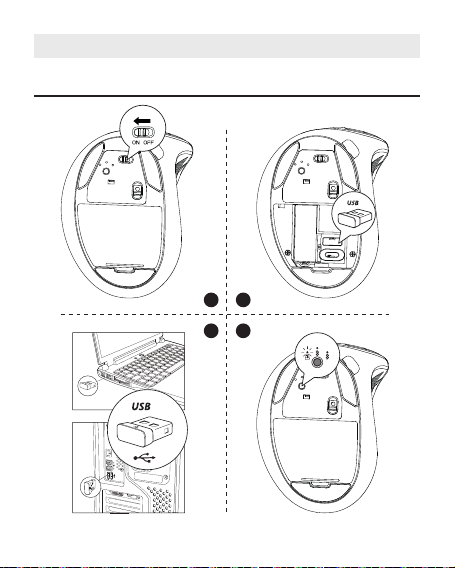 ON OFF

USB

USB