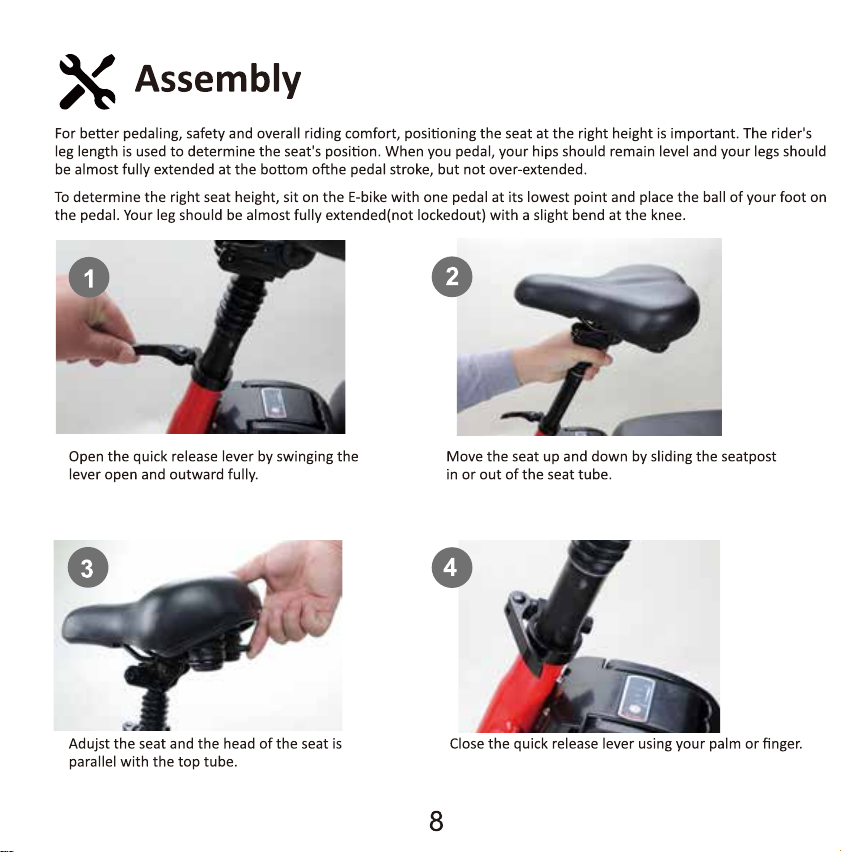 Assembly

For better pedaling, safety and overall riding comfort, positioning the seat at the right height is important. The rider's leg length is used to determine the seat's position. When you pedal, your hips should remain level and your legs should be almost fully extended at the bottom ofthe pedal stroke, but not over-extended.

To determine the right seat height, sit on the E-bike with one pedal at its lowest point and place the ball of your foot on the pedal. Your leg should be almost fully extended(not lockedout) with a slight bend at the knee.

1

Open the quick release lever by swinging the lever open and outward fully.

2

Move the seat up and down by sliding the seatpost in or out of the seat tube.

3

Adujst the seat and the head of the seat is parallel with the top tube.

4

Close the quick release lever using your palm or finger.

8