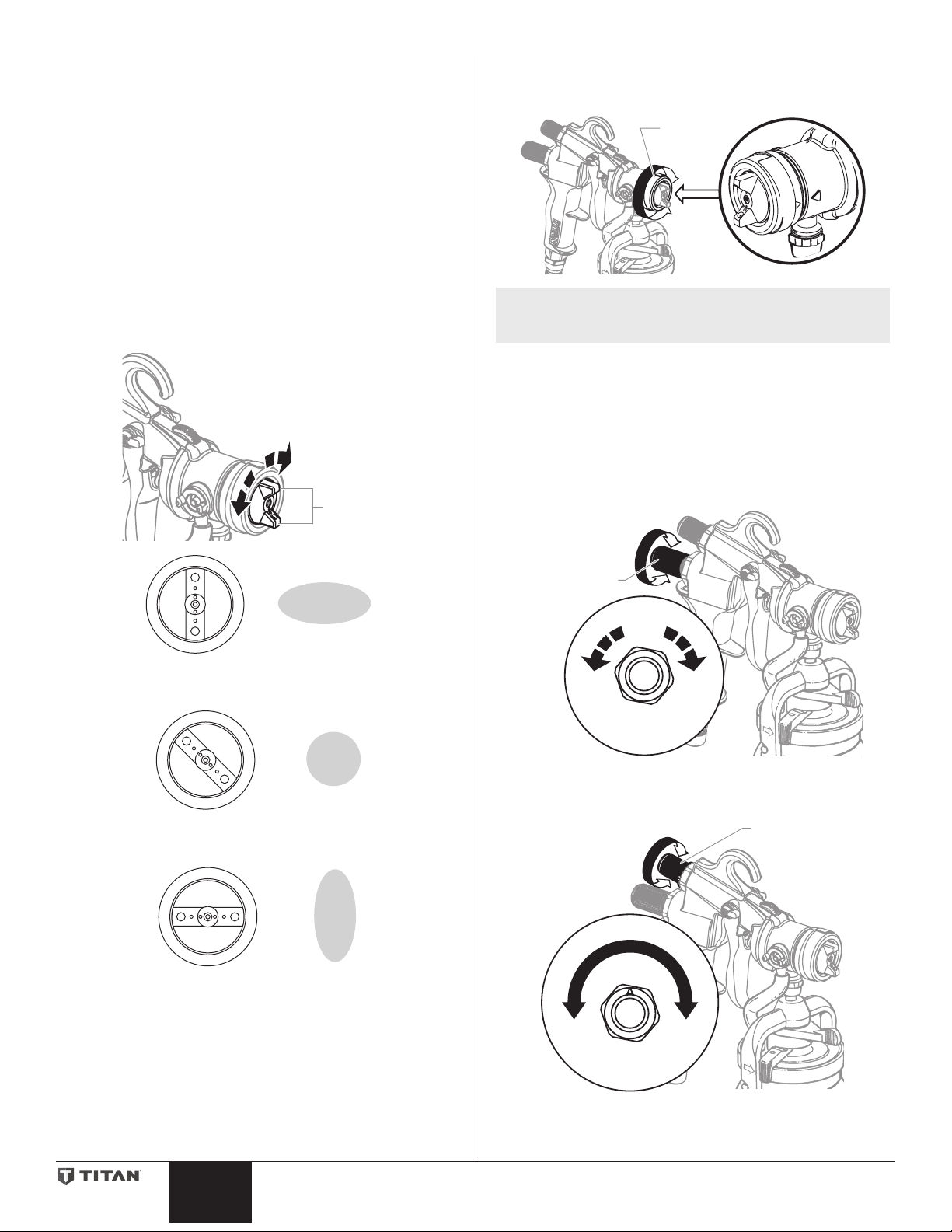 TITAN