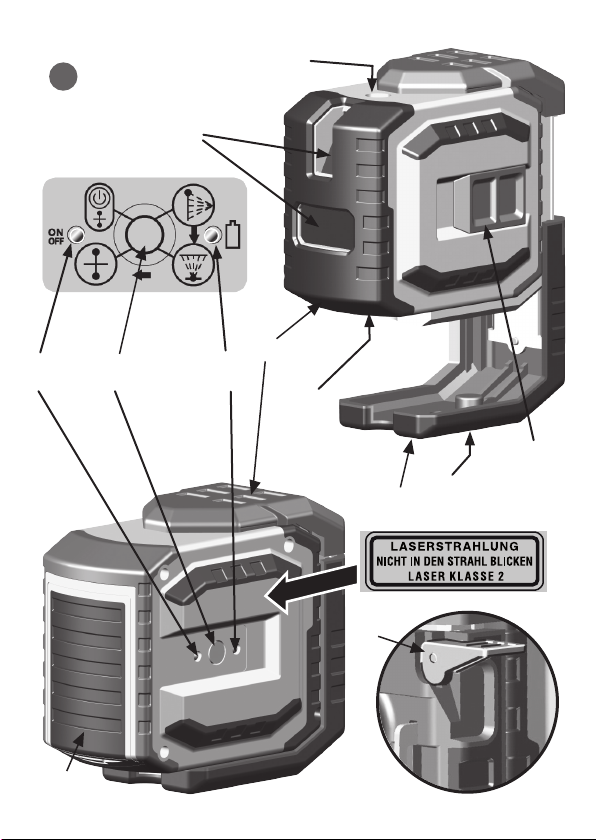 ON
OFF

LASERSTRAHLUNG
NICHT IN DEN STRAHL BLICKEN
LASER KLASSE 2