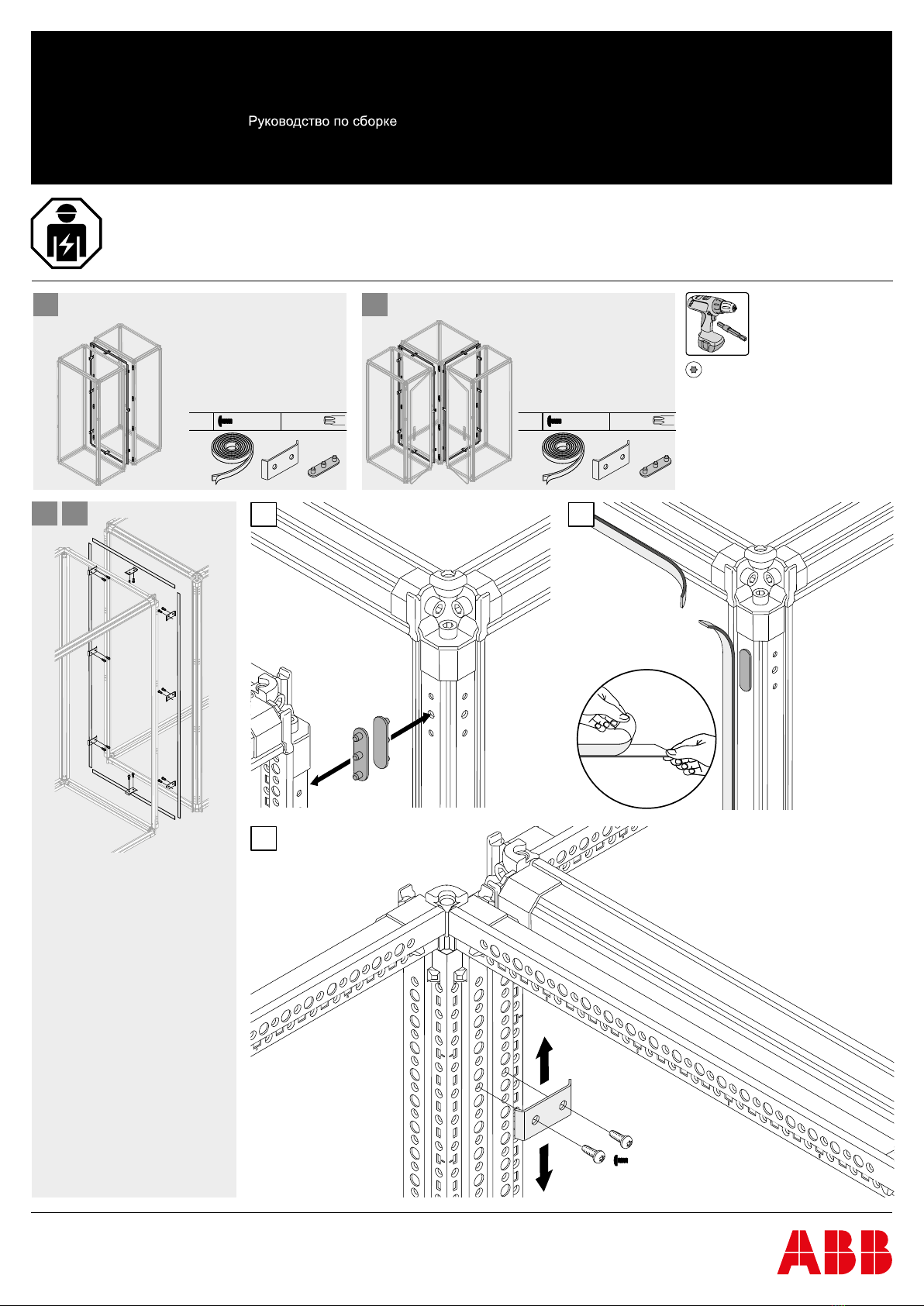 Руководство по сборке

ABB