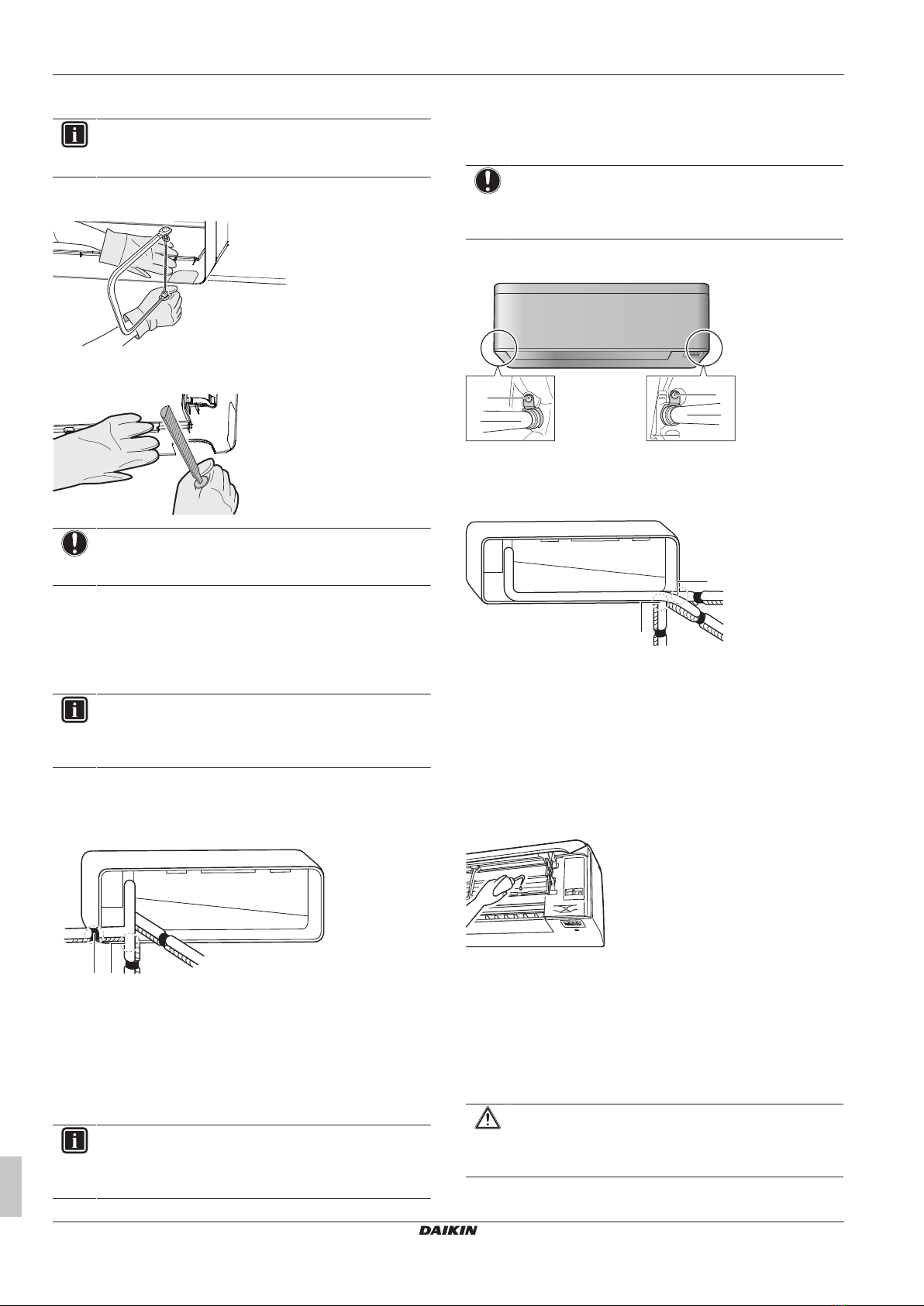 DAIKIN