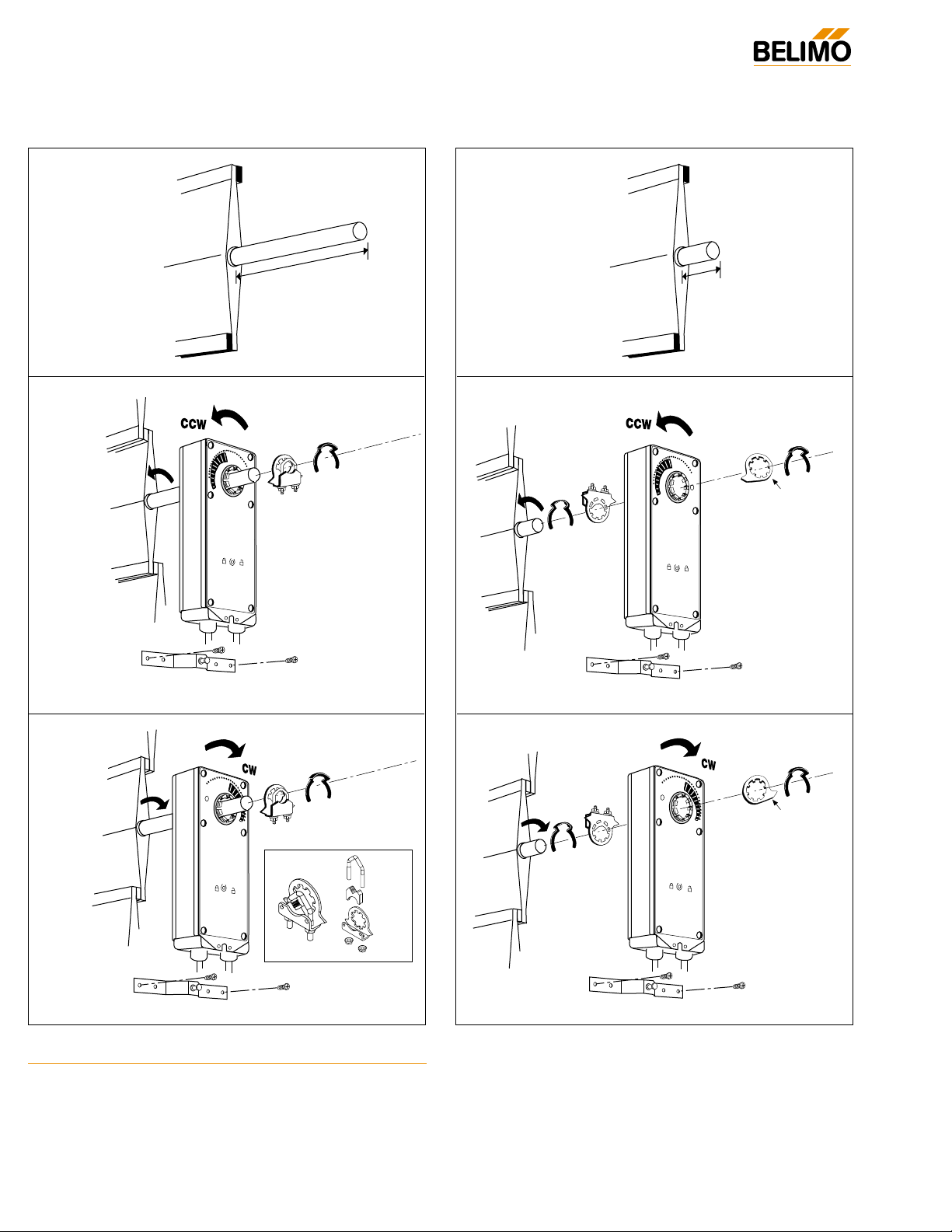 BELIMO

CCW

CCW

CW

CW