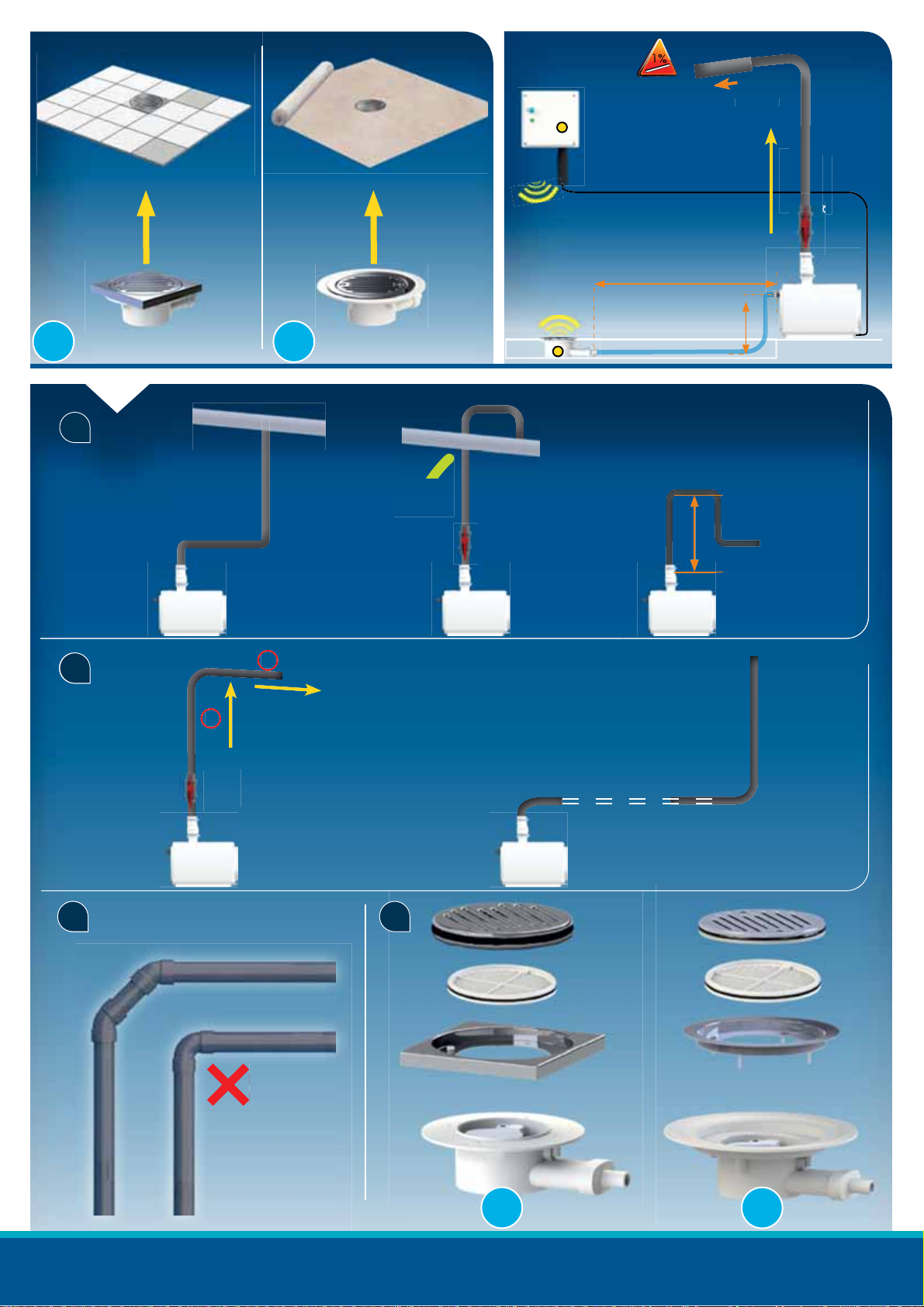 1%