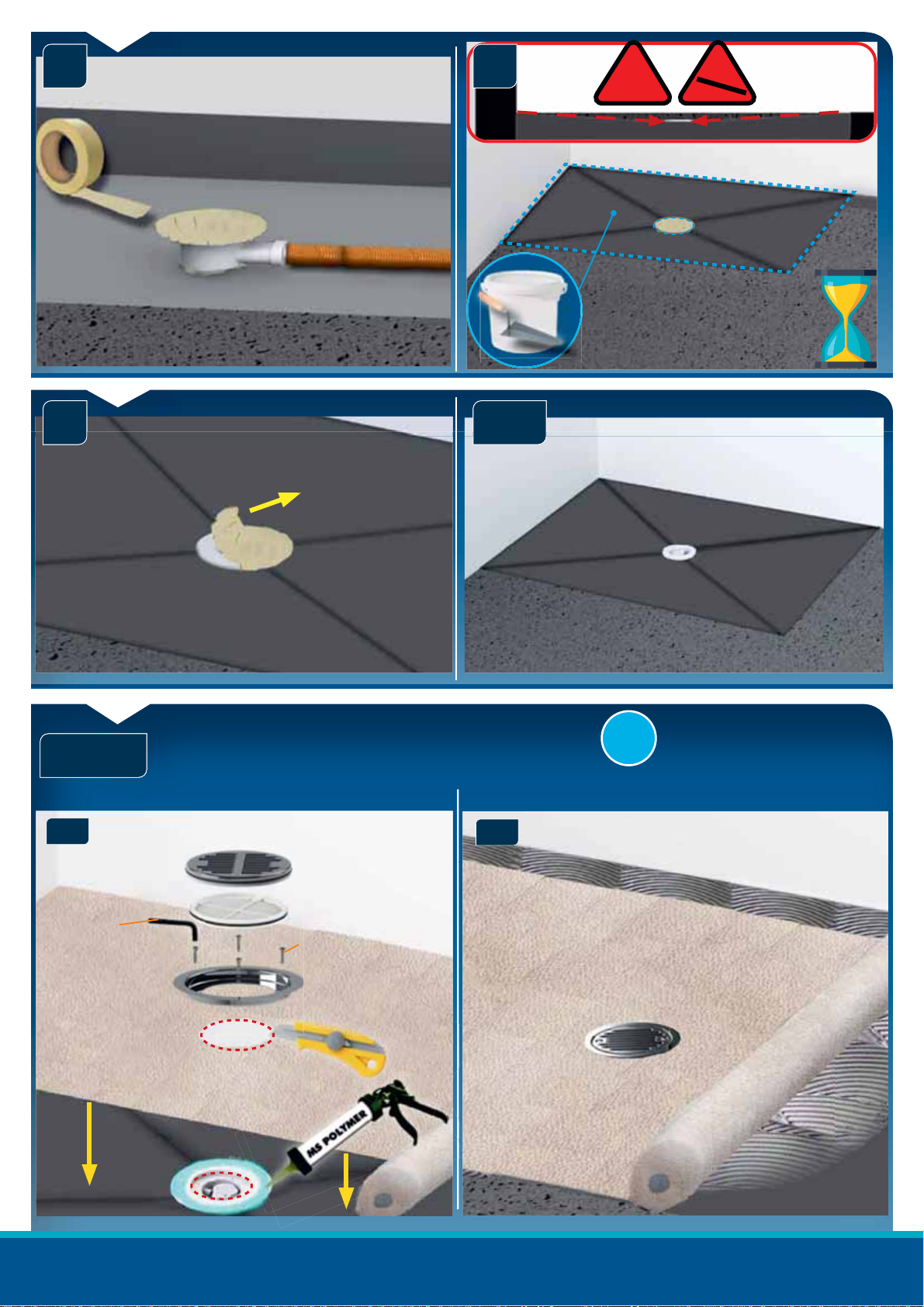 MS POLYMER