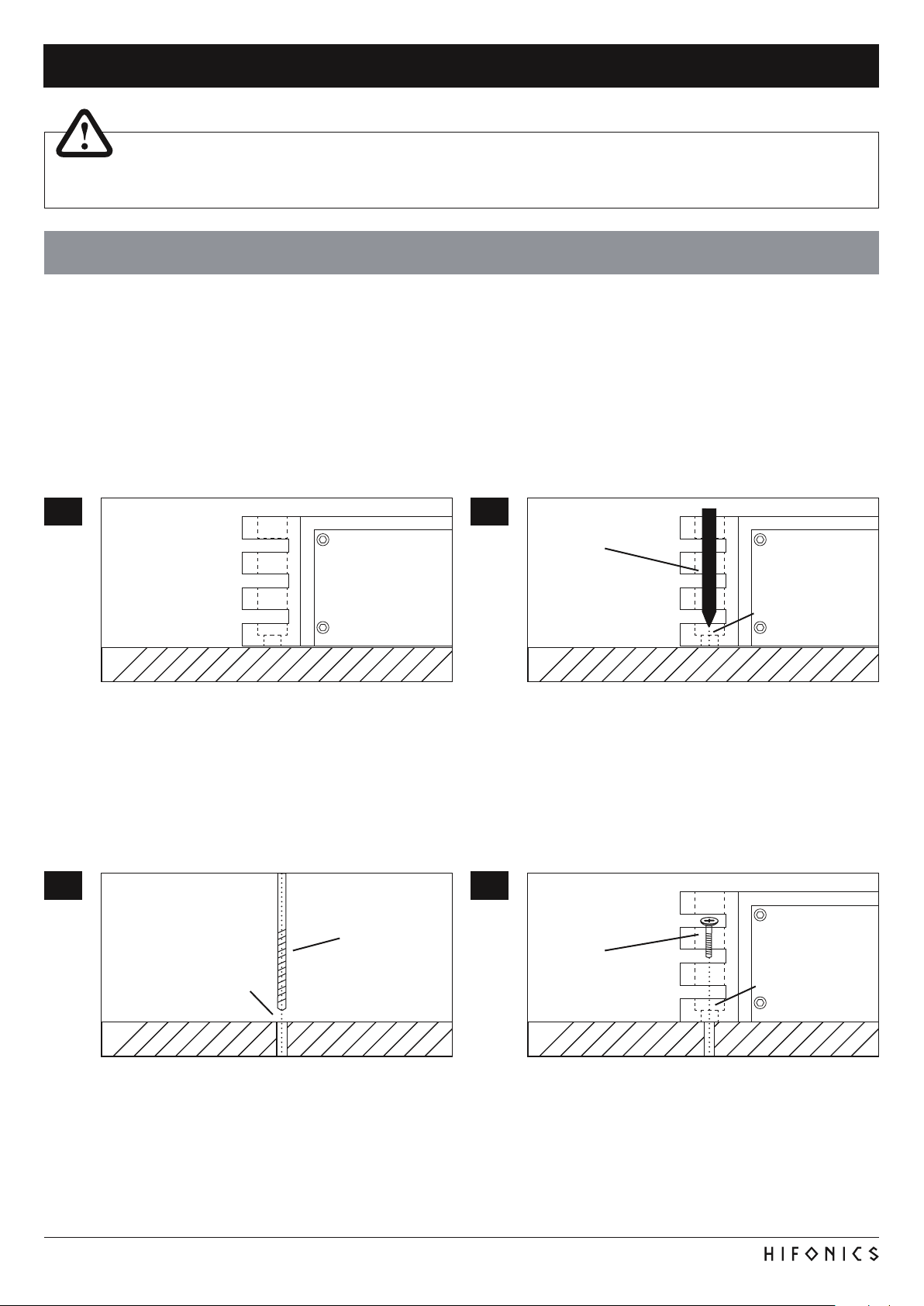 HIFONICS