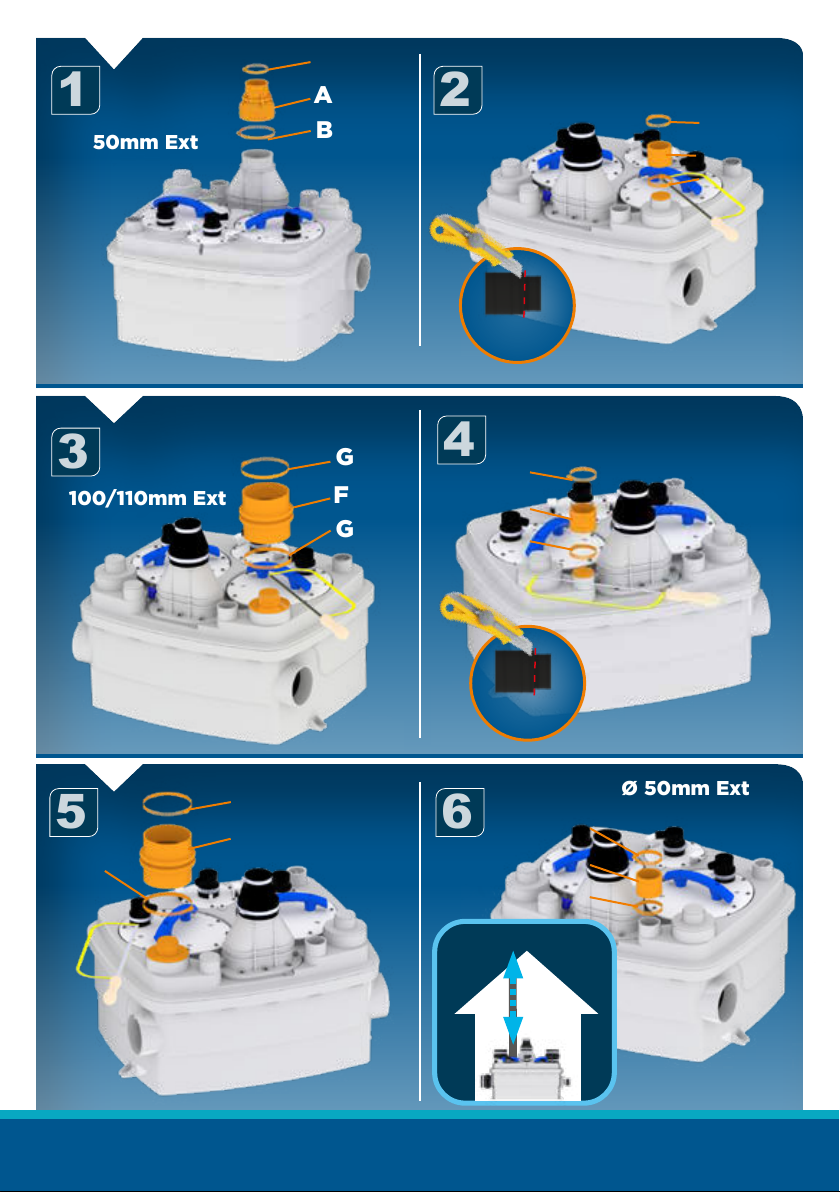 1

A

B

50mm Ext

2

3

G

F

G

100/110mm Ext

4

5

6

Ø 50mm Ext