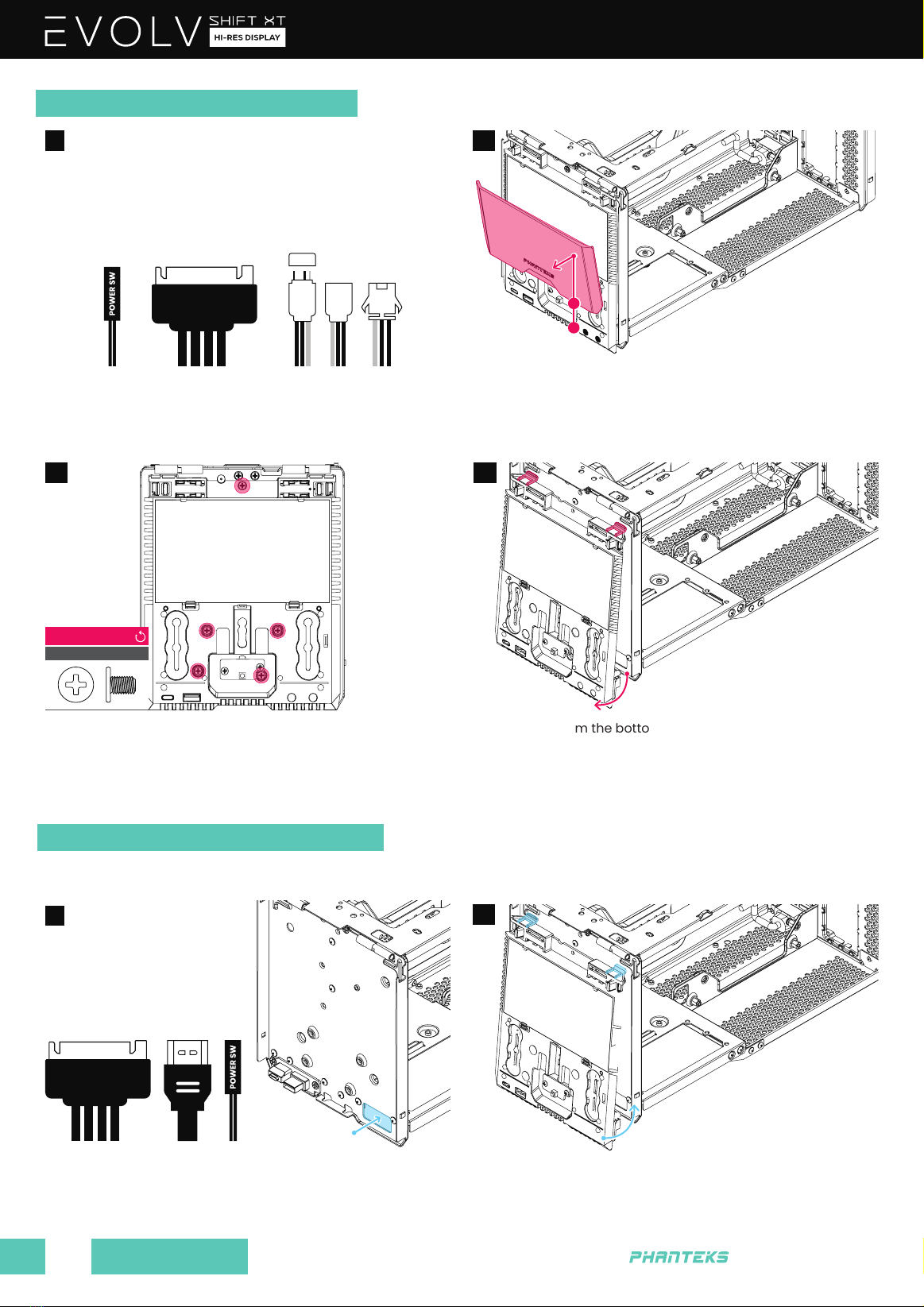 EVOLV SHIFT XT
HI-RES DISPLAY

POWER SW

PHANTEKS

m the botto

POWER SW

PHANTEKS