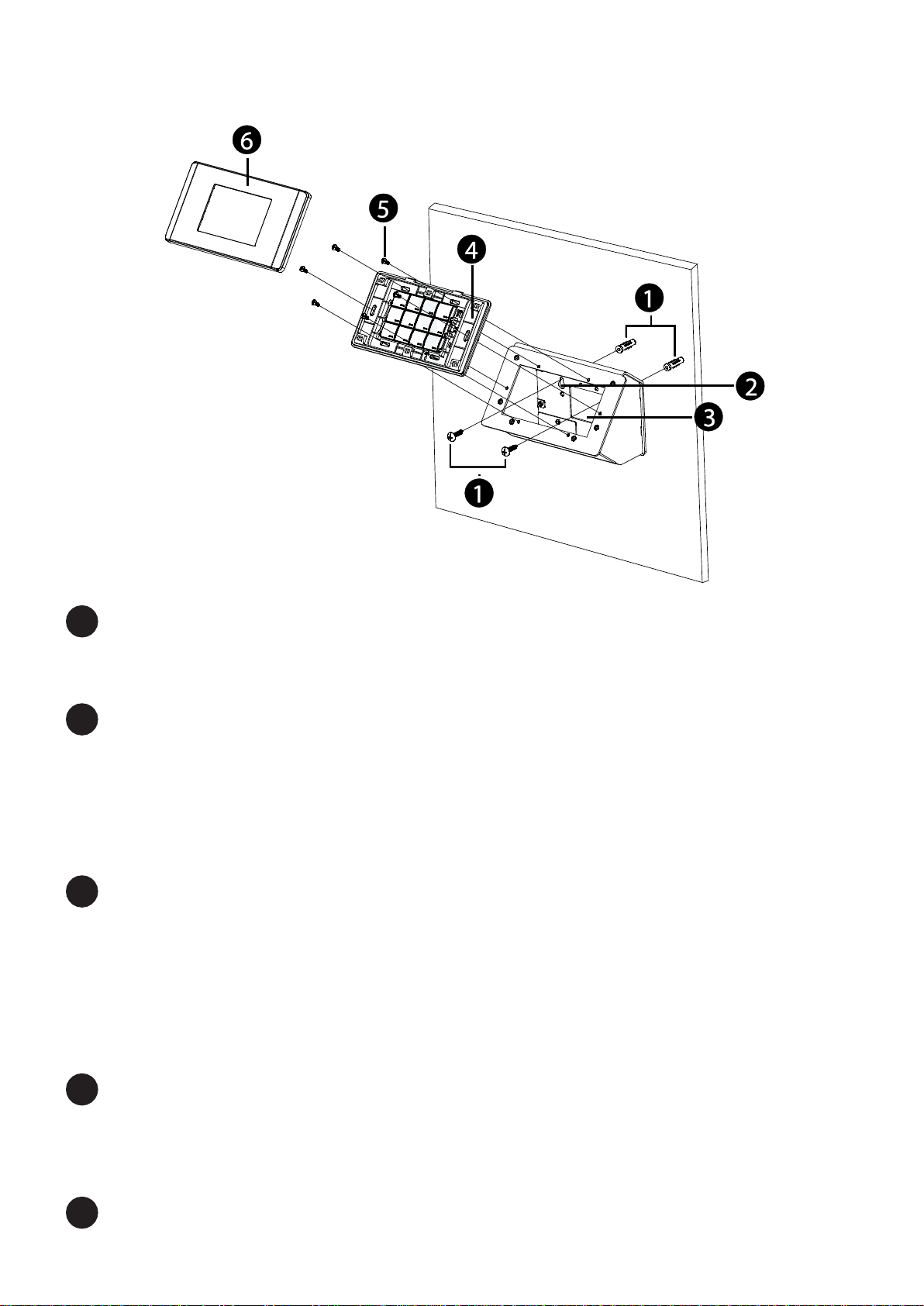 6

5

4

1

2

3

1