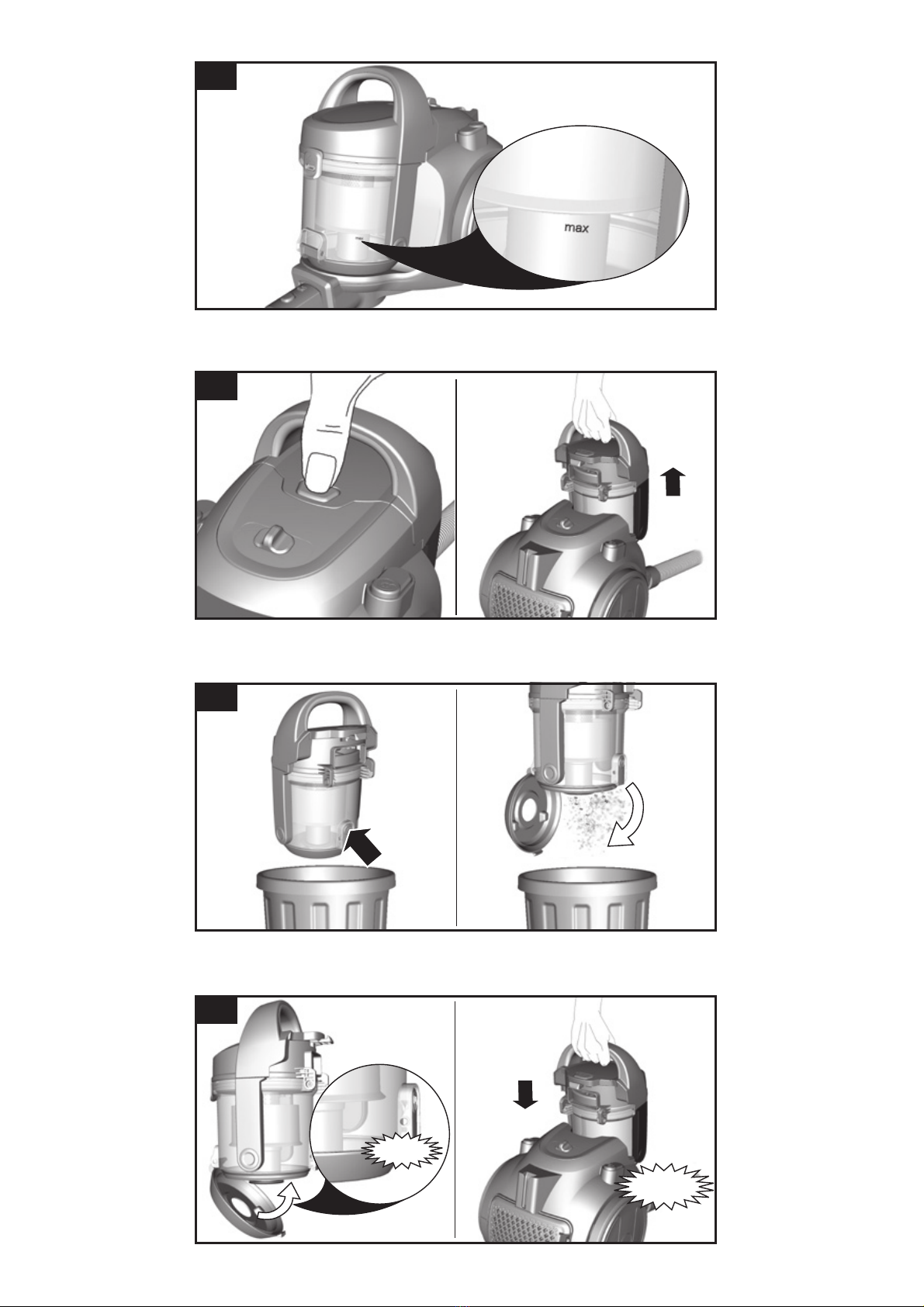 max