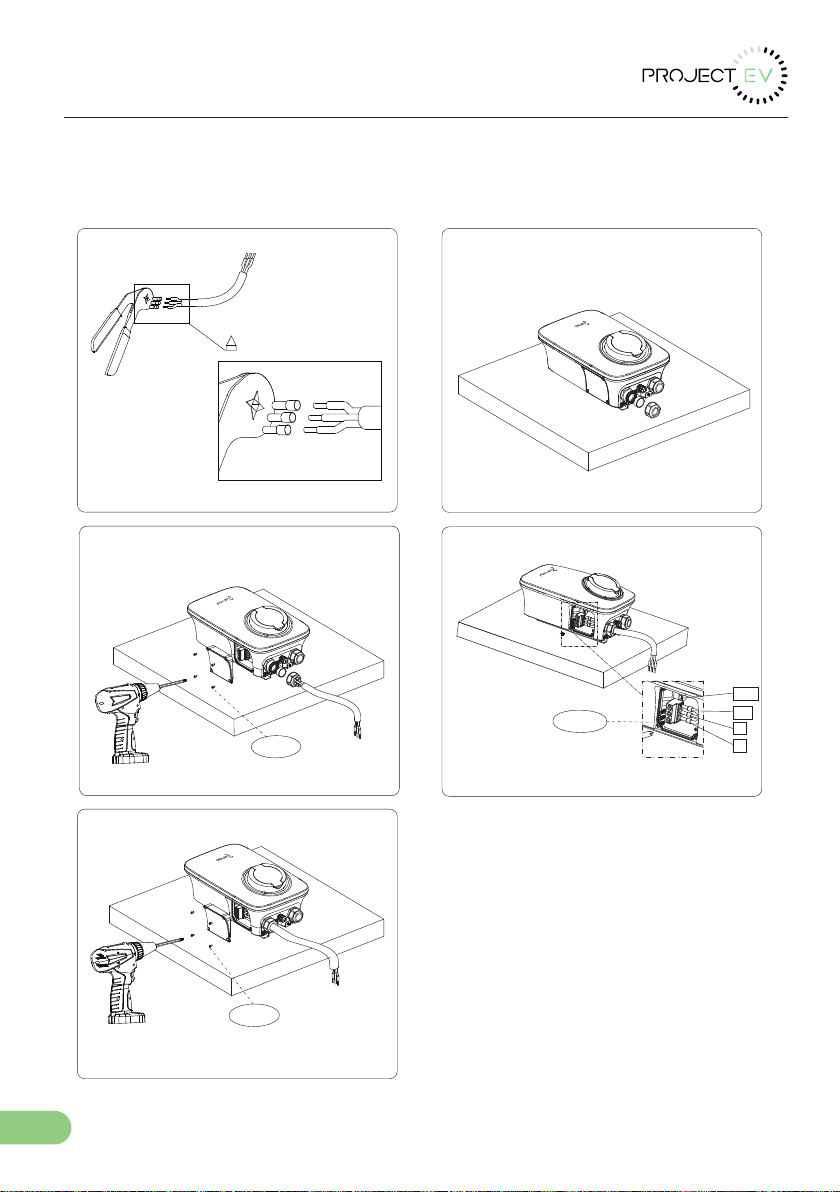 PROJECT EV