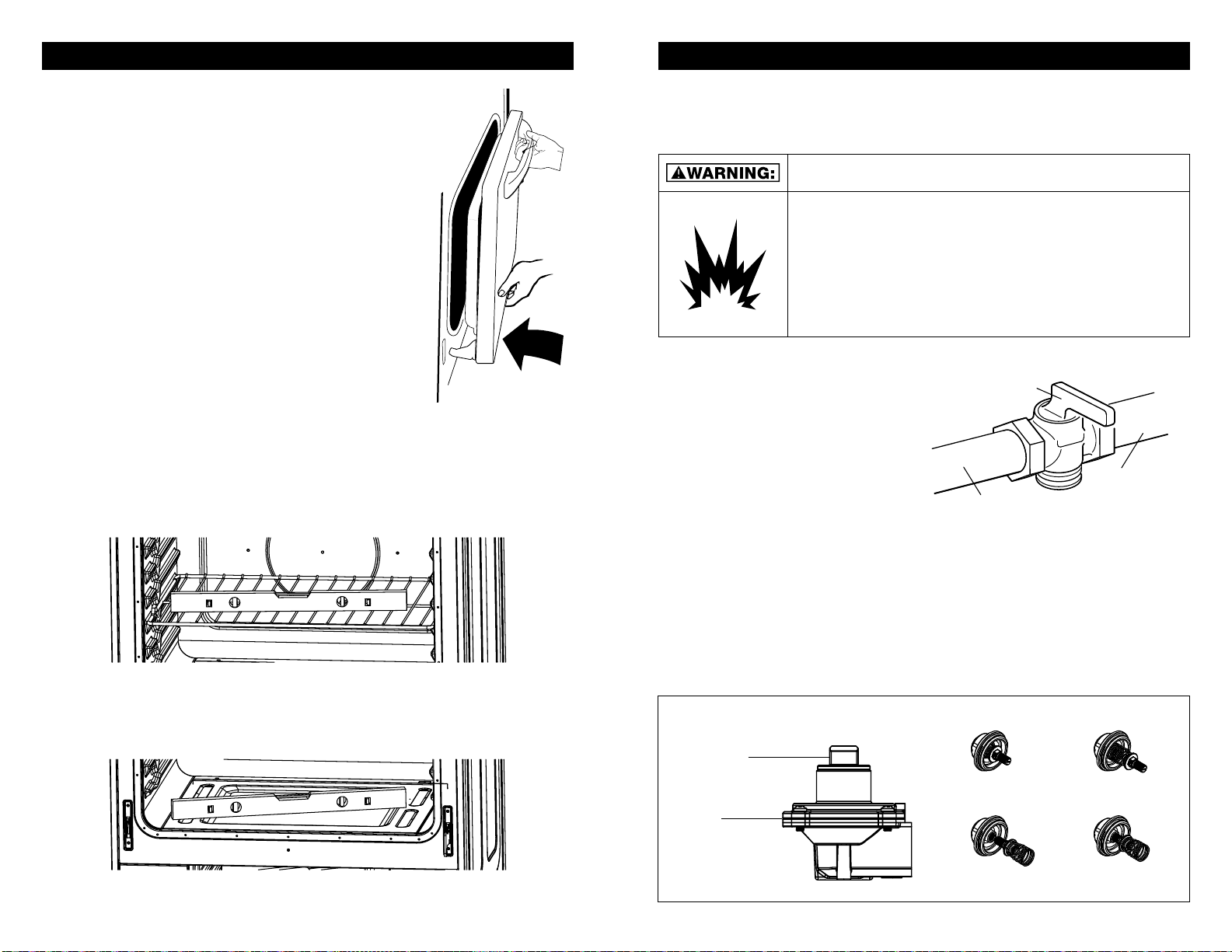 WARNING: