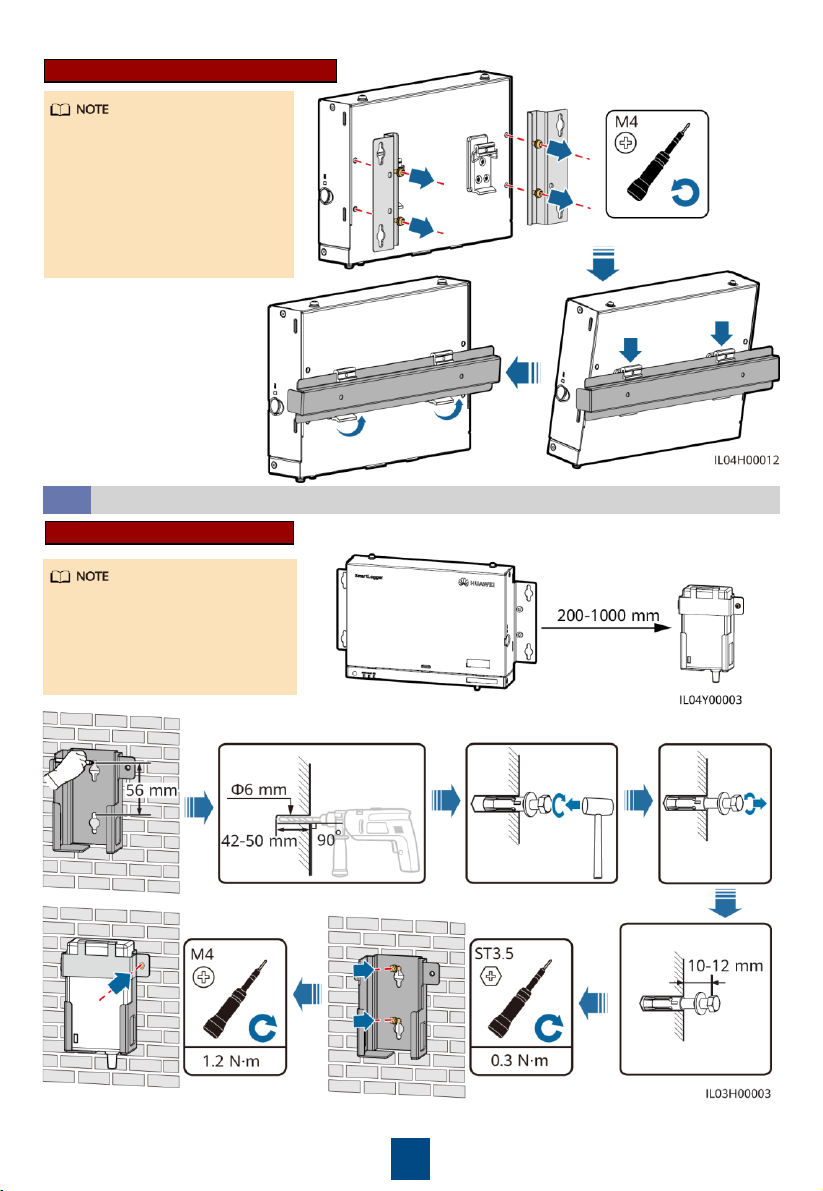 NOTE

M4

IL04H00012

NOTE

SmartLogger

HUAWEI

200-1000 mm

IL04Y00003

56 mm

Φ6 mm

42-50 mm

90

10-12 mm

M4

1.2 N·m

ST3.5

0.3 N·m

IL03H00003