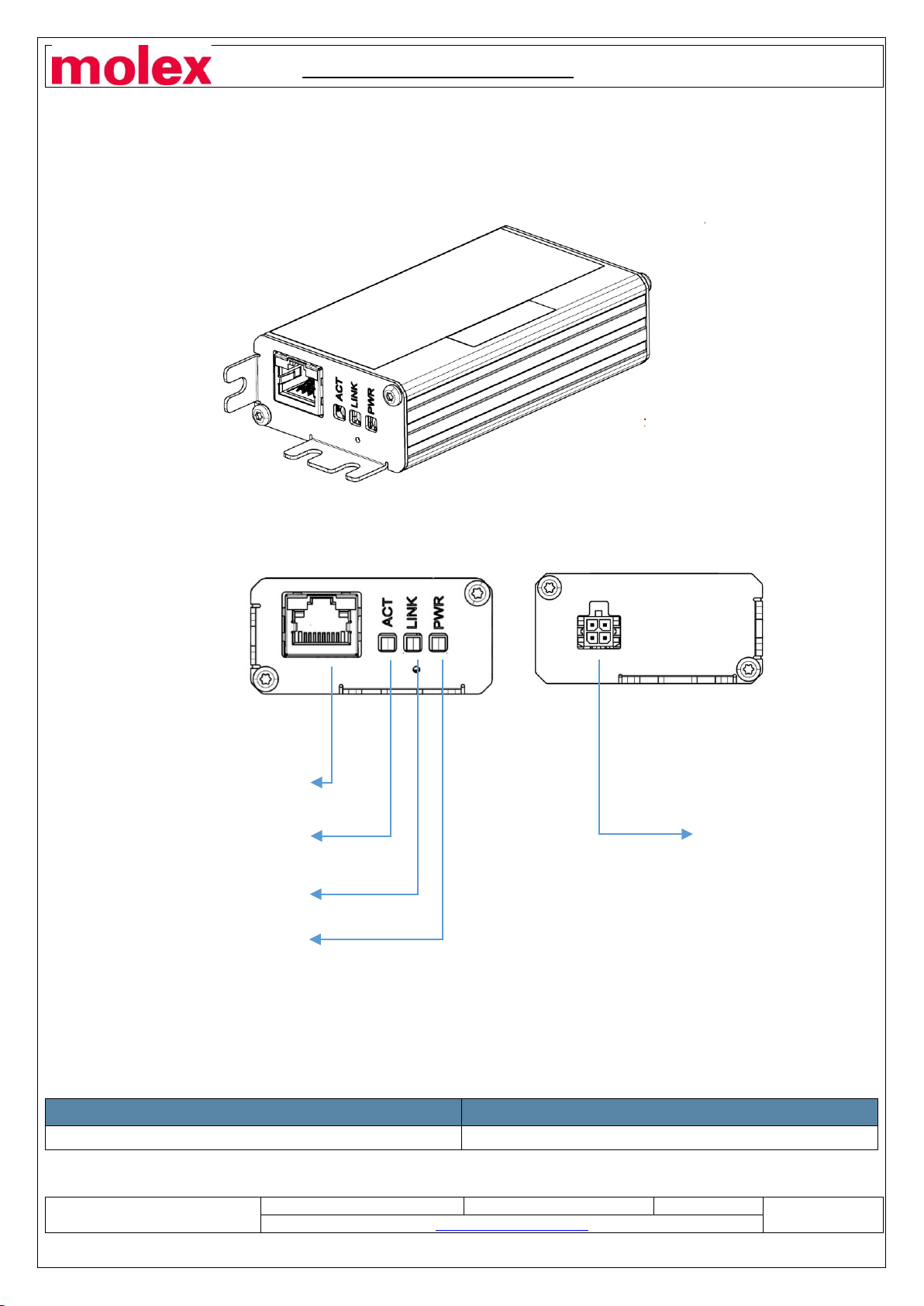 molex

ACT
LINK
PWR

ACT
LINK
PWR