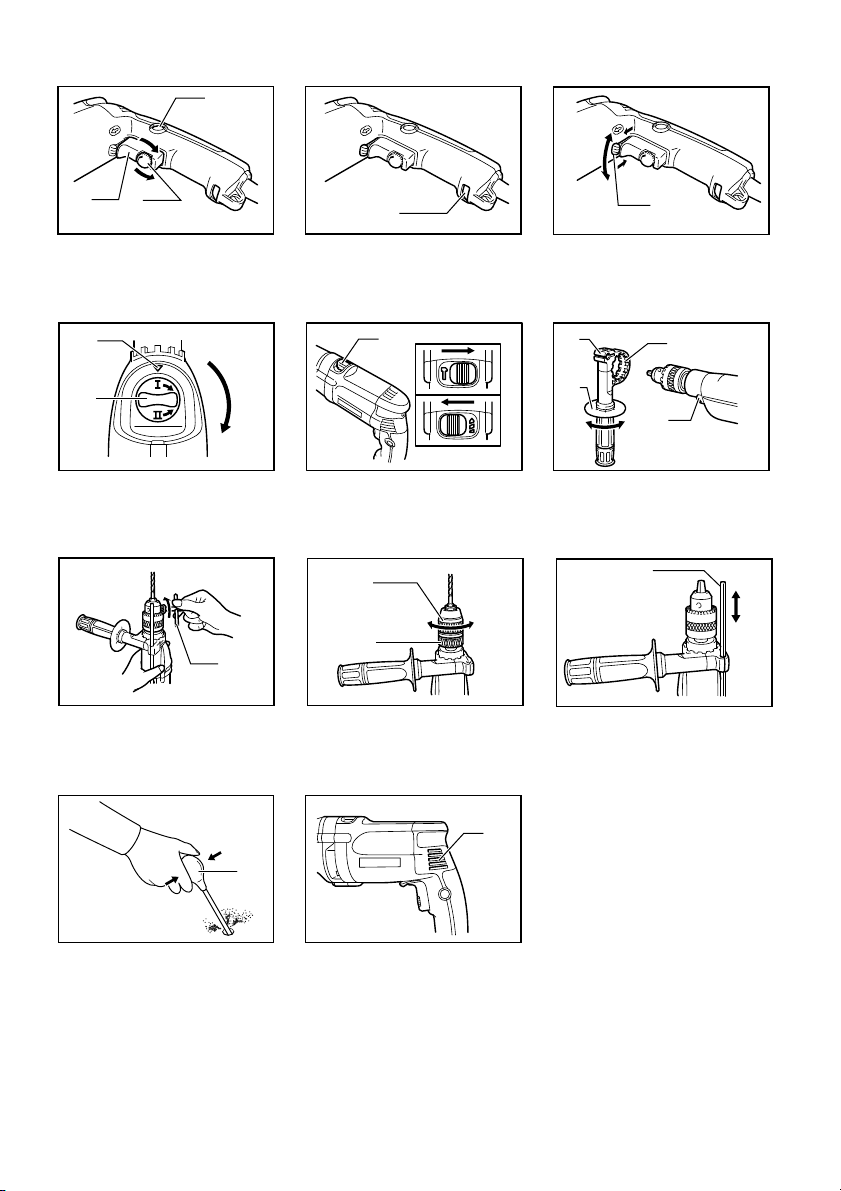 I

II